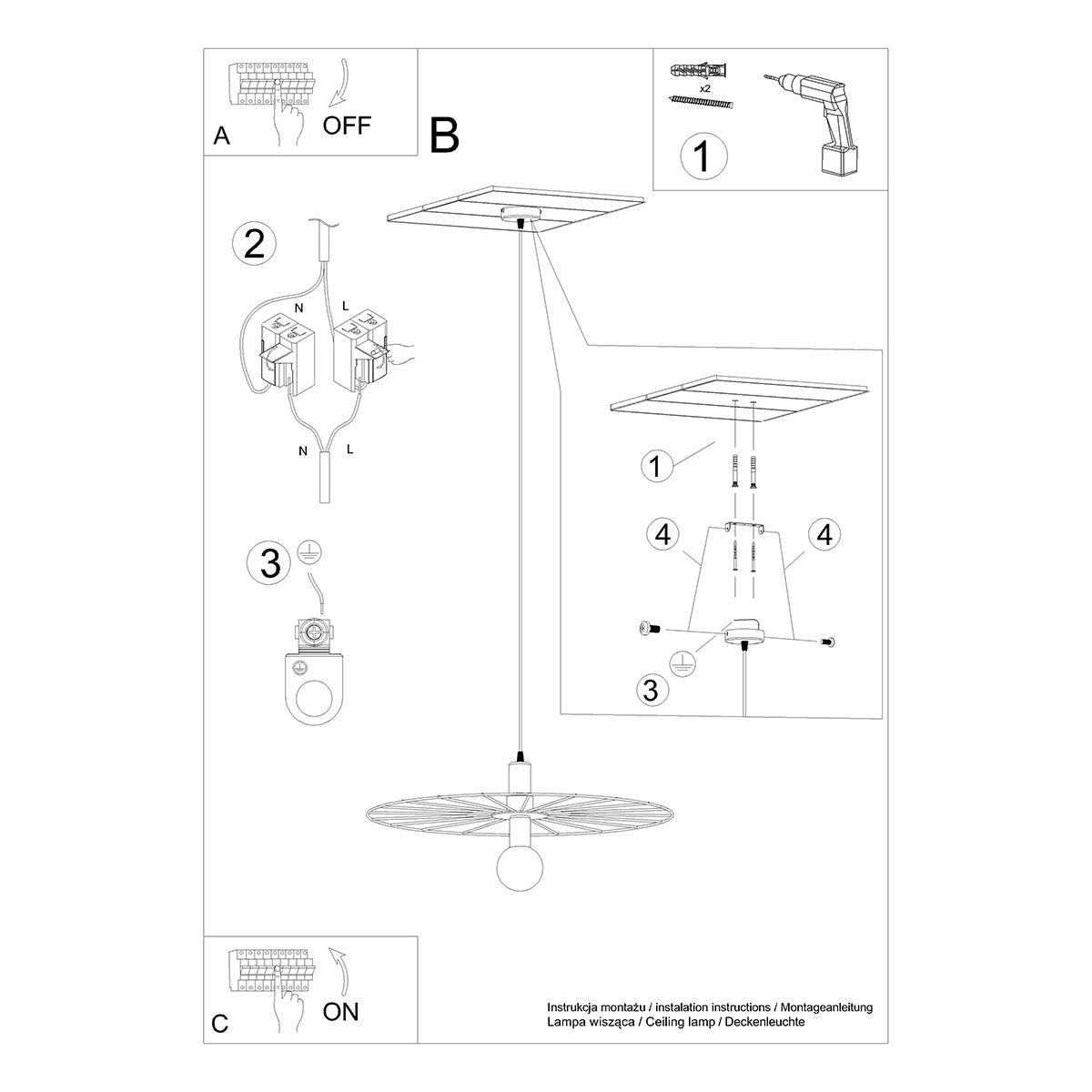 A
OFF

B

x2
1

2
N
L
N
L

3

1
4
4
3

C
ON

Instrukcja montażu / instalation instructions / Montageanleitung
Lampa wisząca / Ceiling lamp / Deckenleuchte