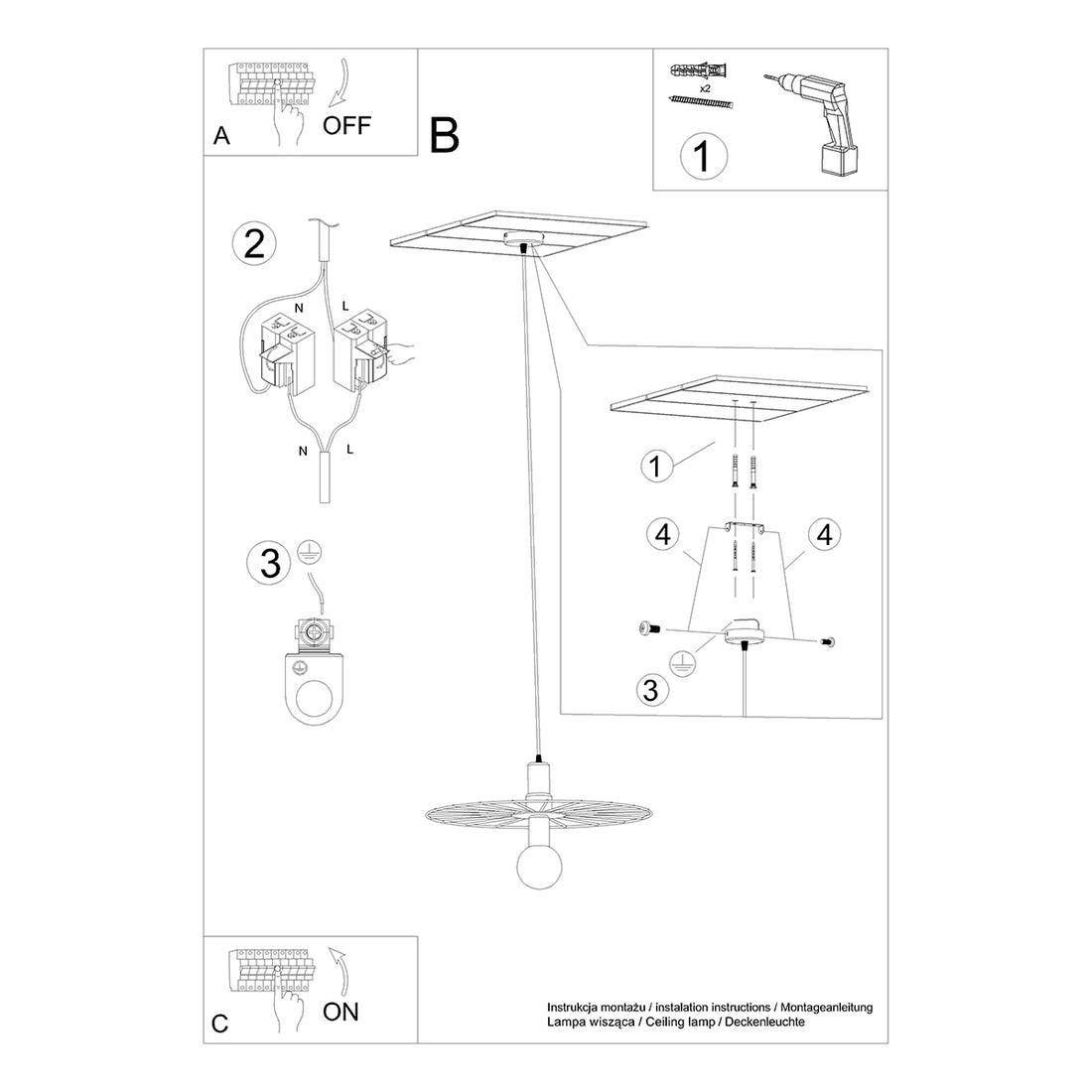 A
OFF

B

x2

1

2

N
L

N
L

3

1

4
4

3

C
ON

Instrukcja montażu / instalation instructions / Montageanleitung
Lampa wisząca / Ceiling lamp / Deckenleuchte