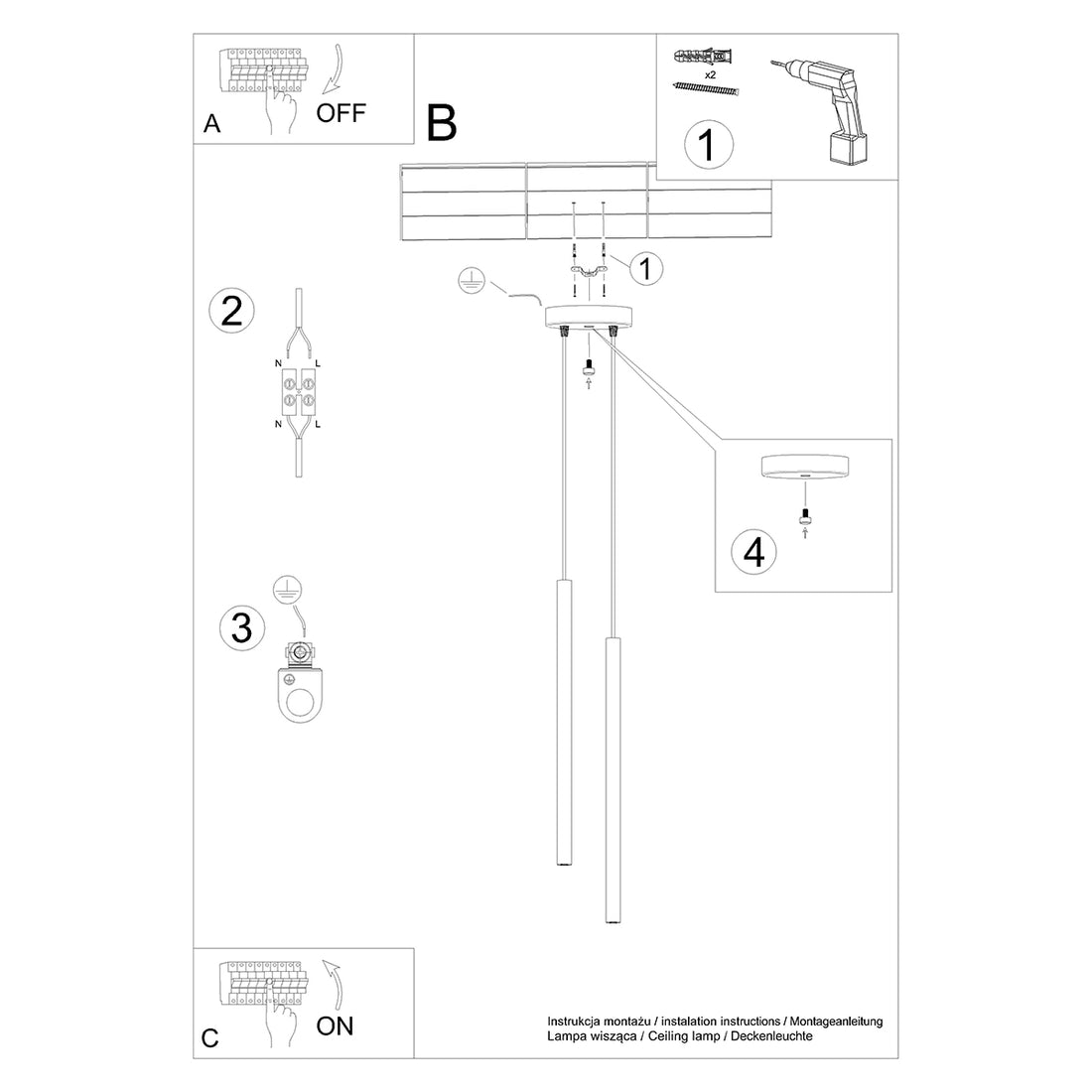 A
OFF

B

x2

1

1

2

N L
N L

3

4

C
ON

Instrukcja montażu / instalation instructions / Montageanleitung
Lampa wisząca / Ceiling lamp / Deckenleuchte