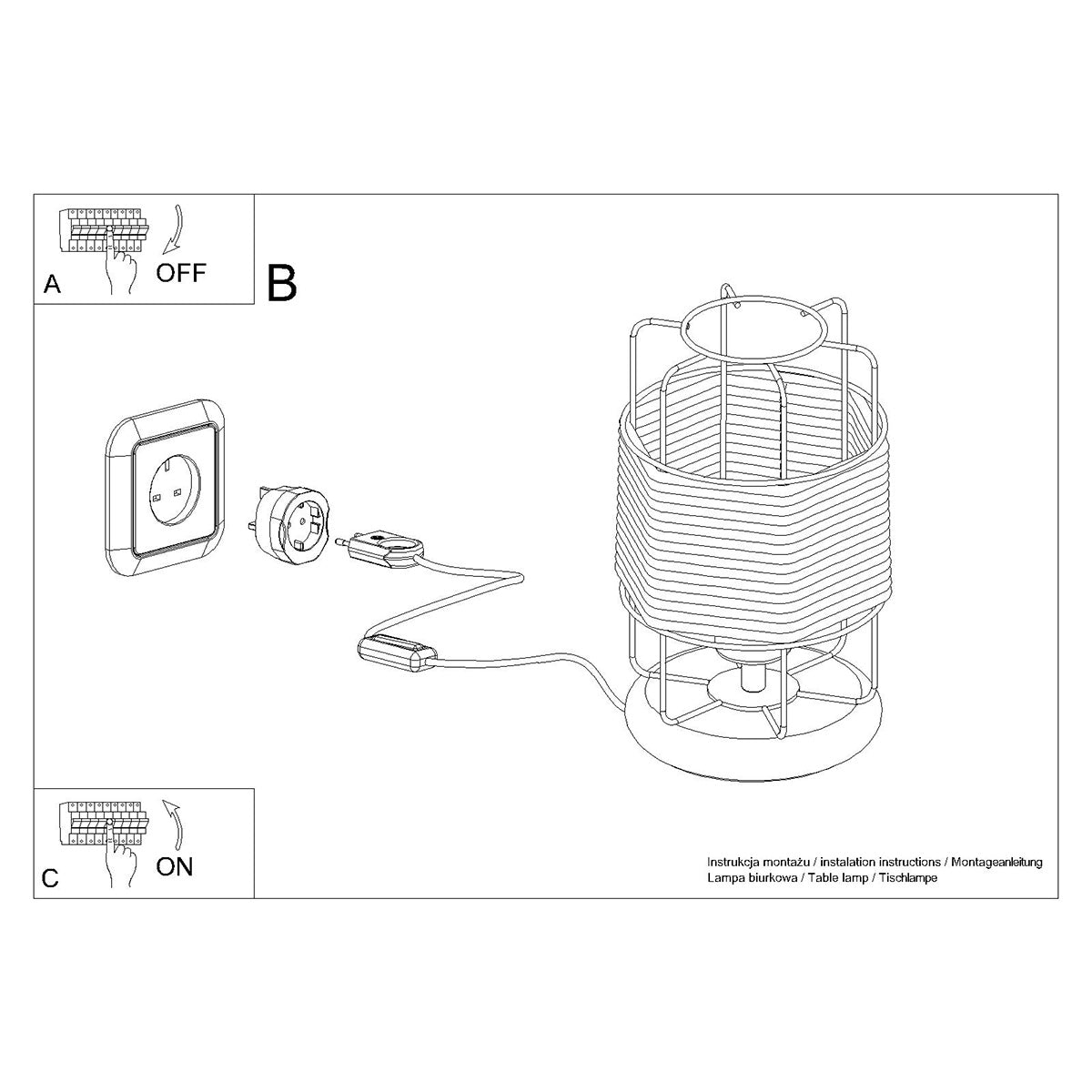 A
OFF

B

C
ON

Instrukcja montażu / instalation instructions / Montageanleitung
Lampa biurkowa / Table lamp / Tischlampe