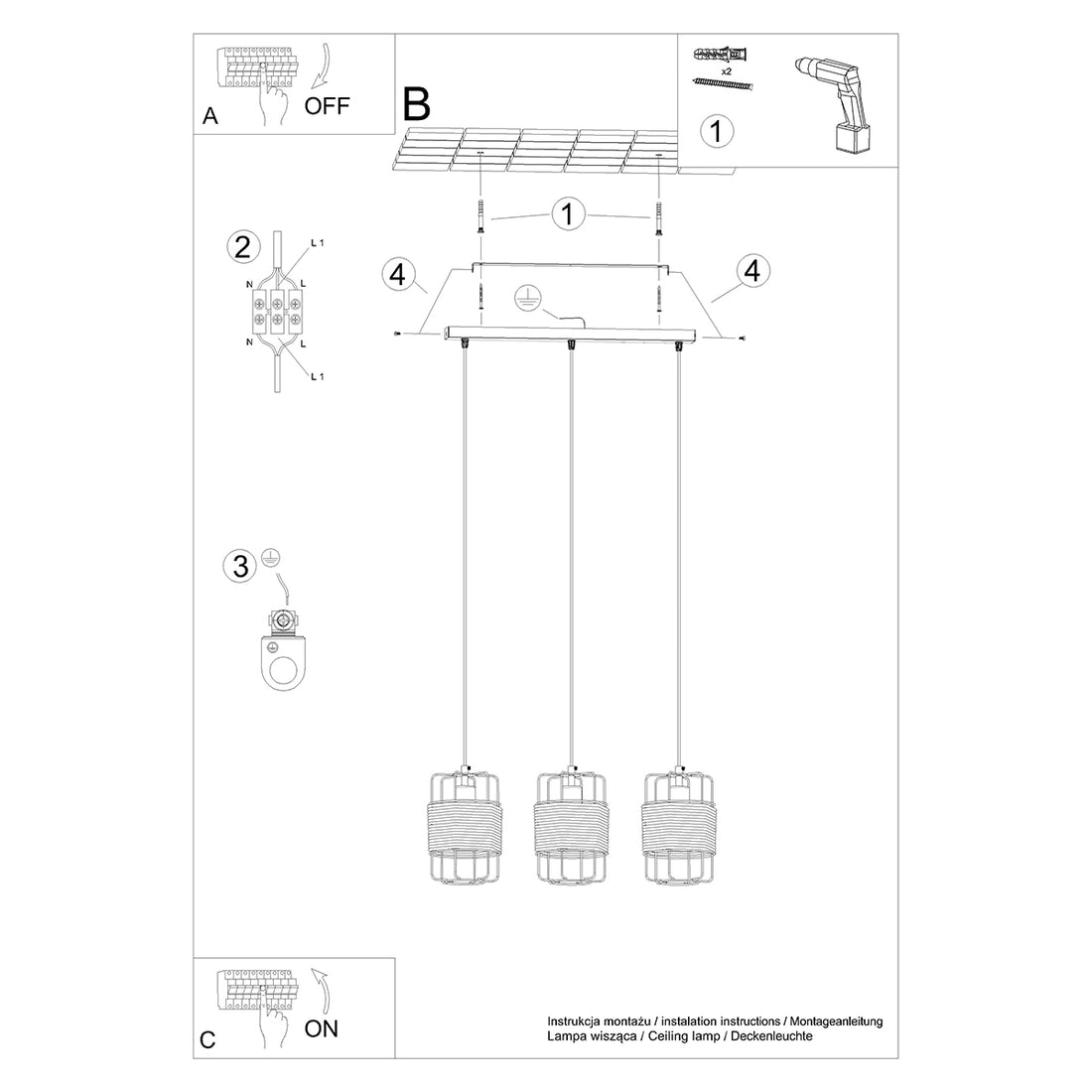 A
OFF

B

x2

1

1

2
L 1
N
L
N
L
L 1

4

4

3

C
ON

Instrukcja montażu / instalation instructions / Montageanleitung
Lampa wisząca / Ceiling lamp / Deckenleuchte