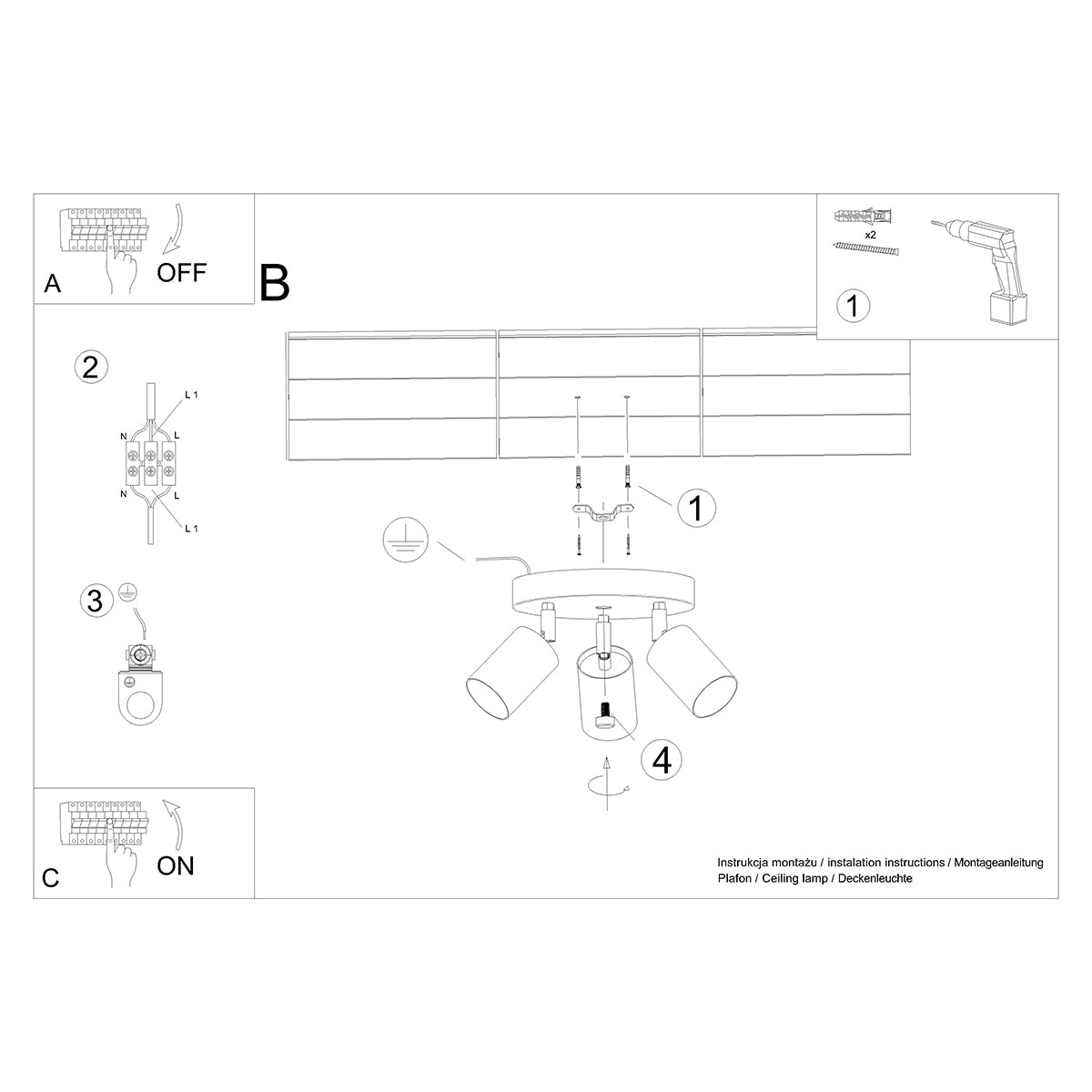 A

OFF

B

x2

1

2

L 1

N

L

N

L

L 1

3

1

4

C

ON

Instrukcja montażu / instalation instructions / Montageanleitung
Plafon / Ceiling lamp / Deckenleuchte