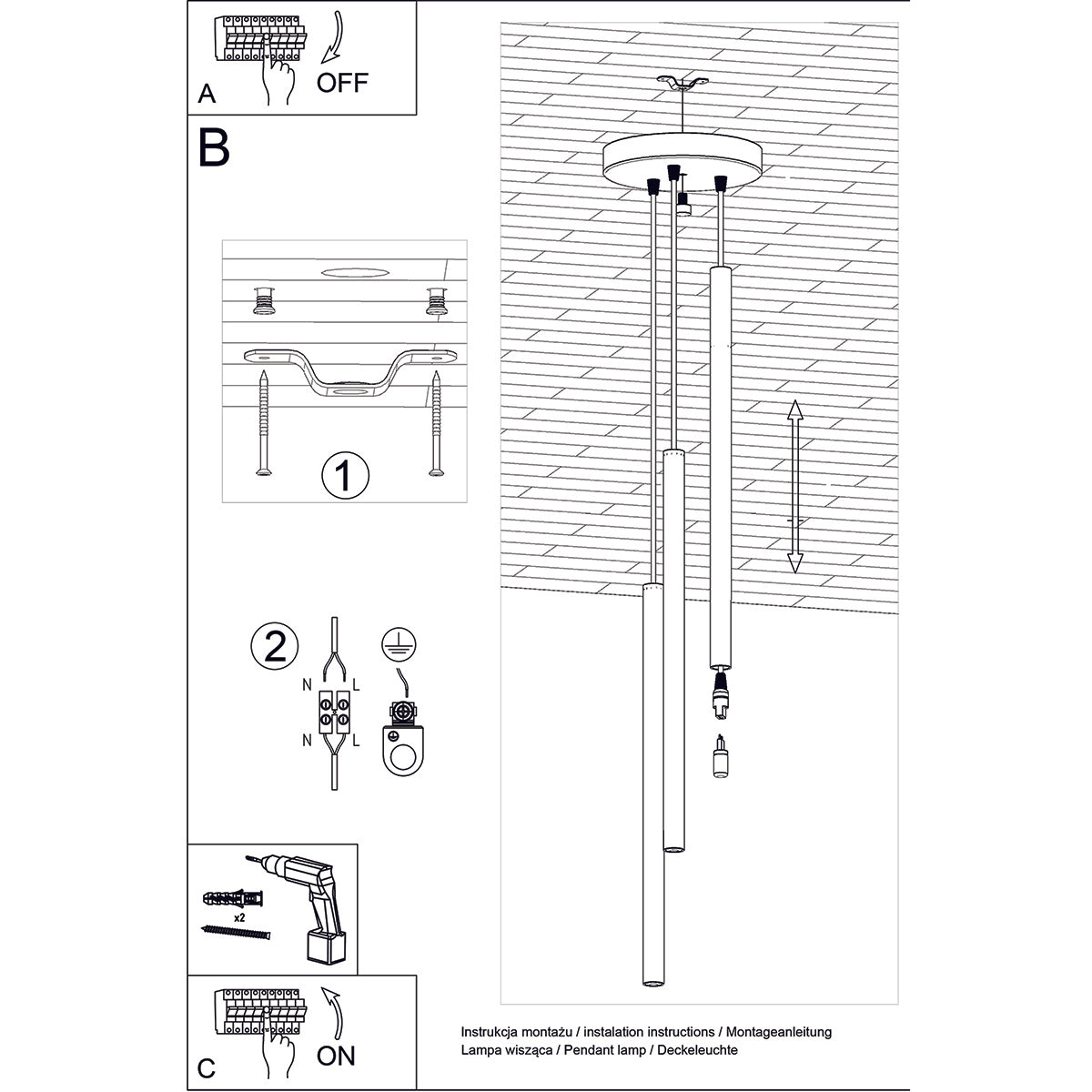 A
OFF

B

1

2
N L
N L

x2

C
ON

Instrukcja montażu / instalation instructions / Montageanleitung
Lampa wisząca / Pendant lamp / Deckeleuchte