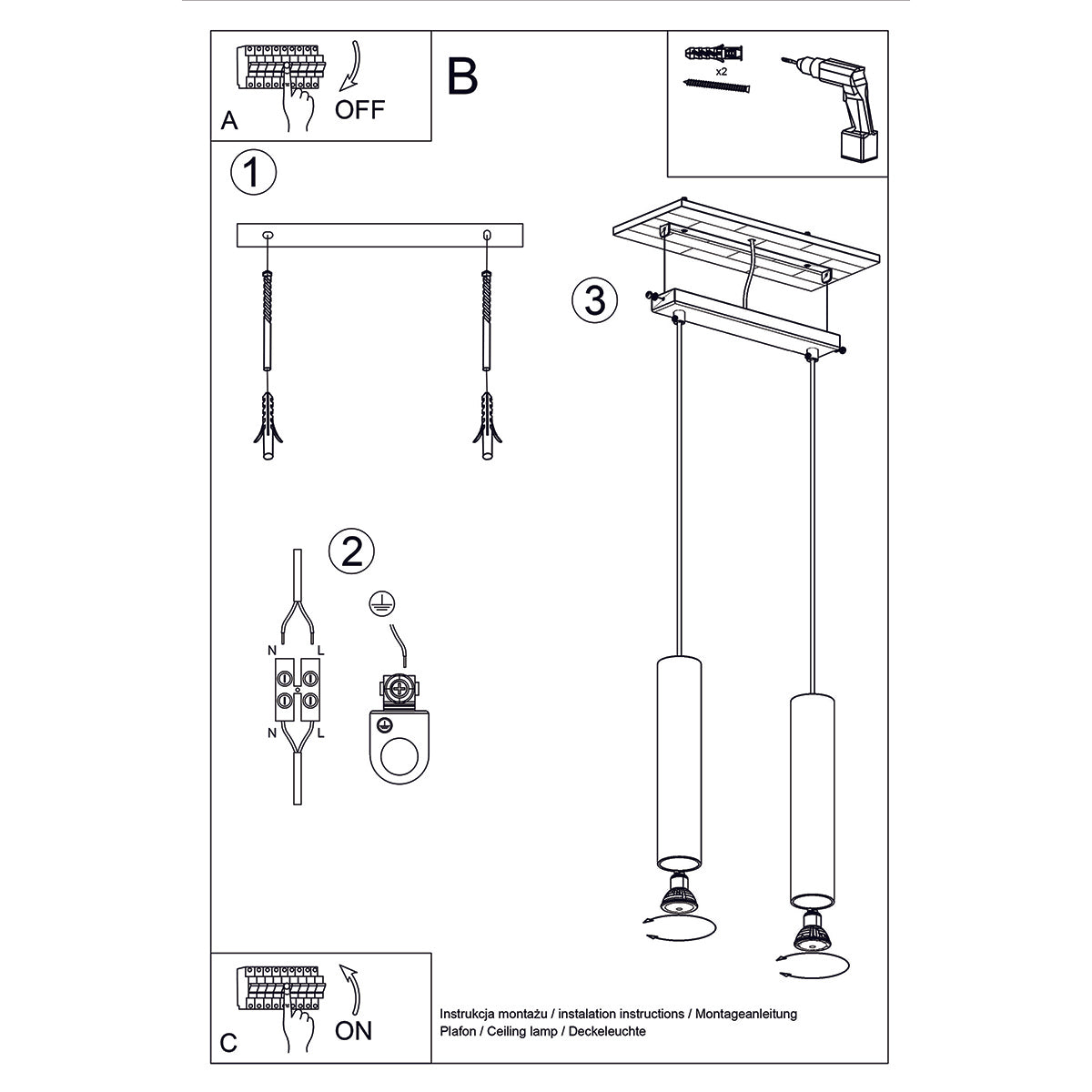 A
OFF

B

x2

1

3

2

N L

N L

C
ON

Instrukcja montażu / instalation instructions / Montageanleitung
Plafon / Ceiling lamp / Deckeleuchte