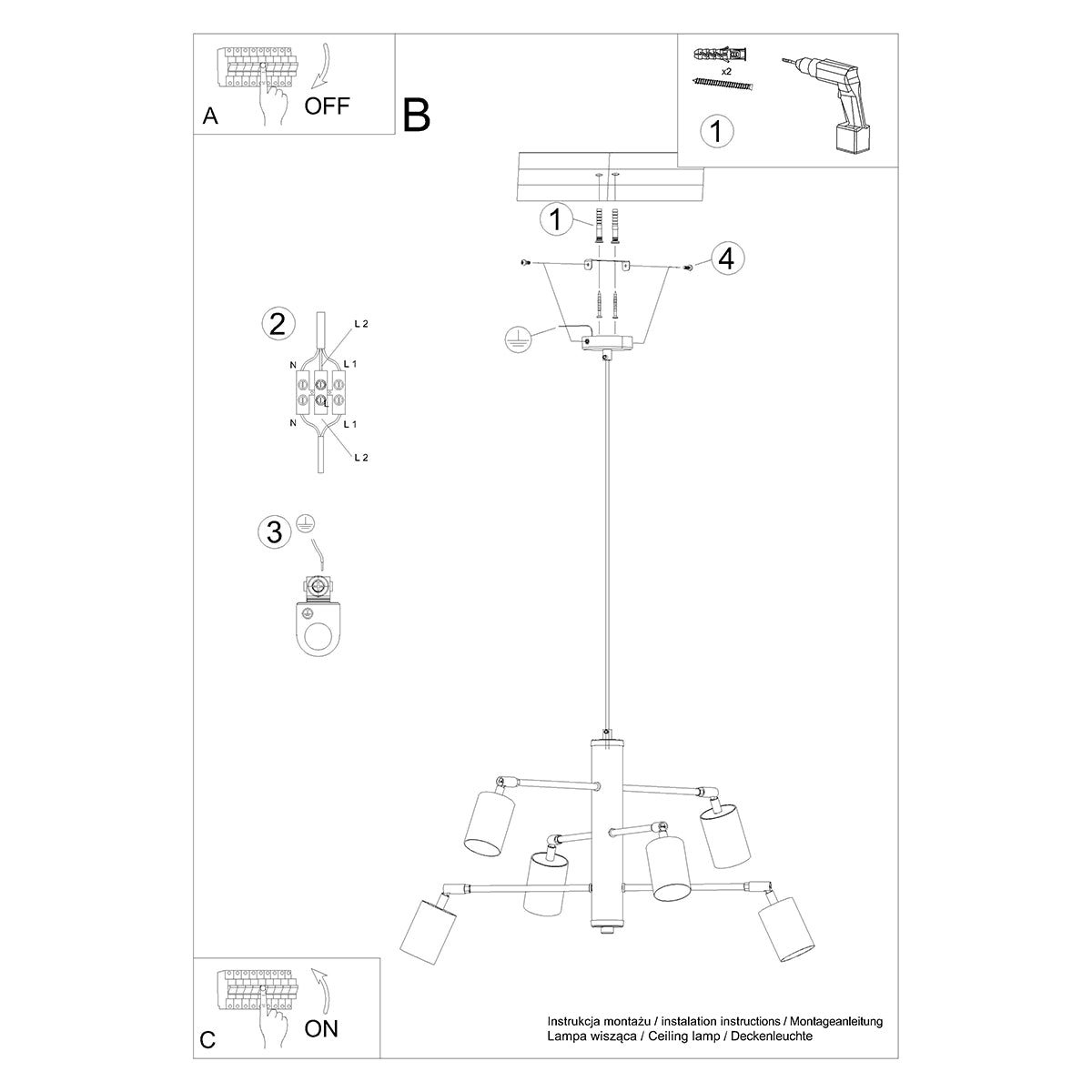 A

OFF

B

x2

1

1

4

2

L 2

N

L 1

L

N

L 1

L 2

3

C

ON

Instrukcja montażu / instalation instructions / Montageanleitung
Lampa wisząca / Ceiling lamp / Deckenleuchte