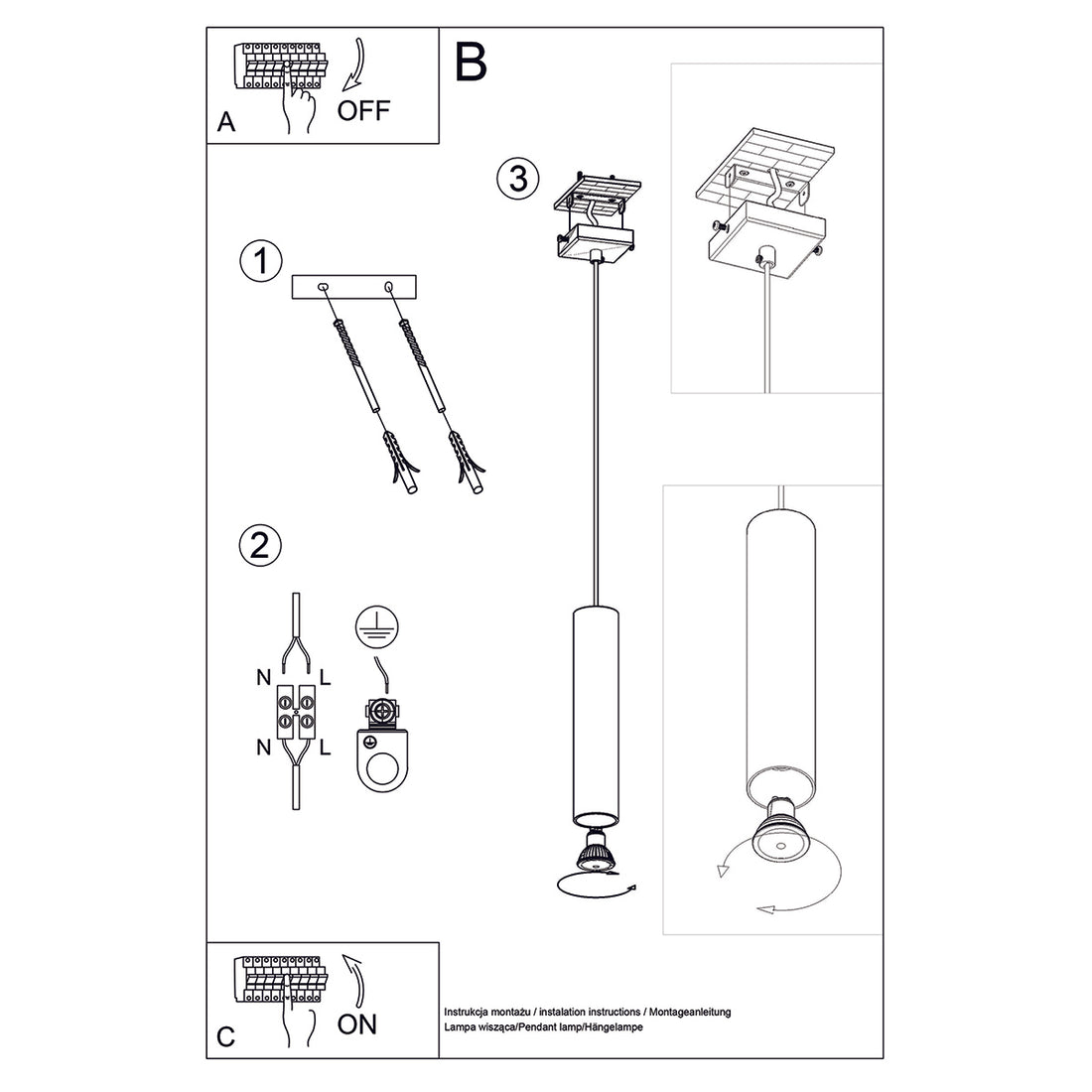 A

OFF

B

1

2

N L

N L

3

C

ON

Instrukcja montażu / instalation instructions / Montageanleitung
Lampa wisząca/Pendant lamp/Hängelampe