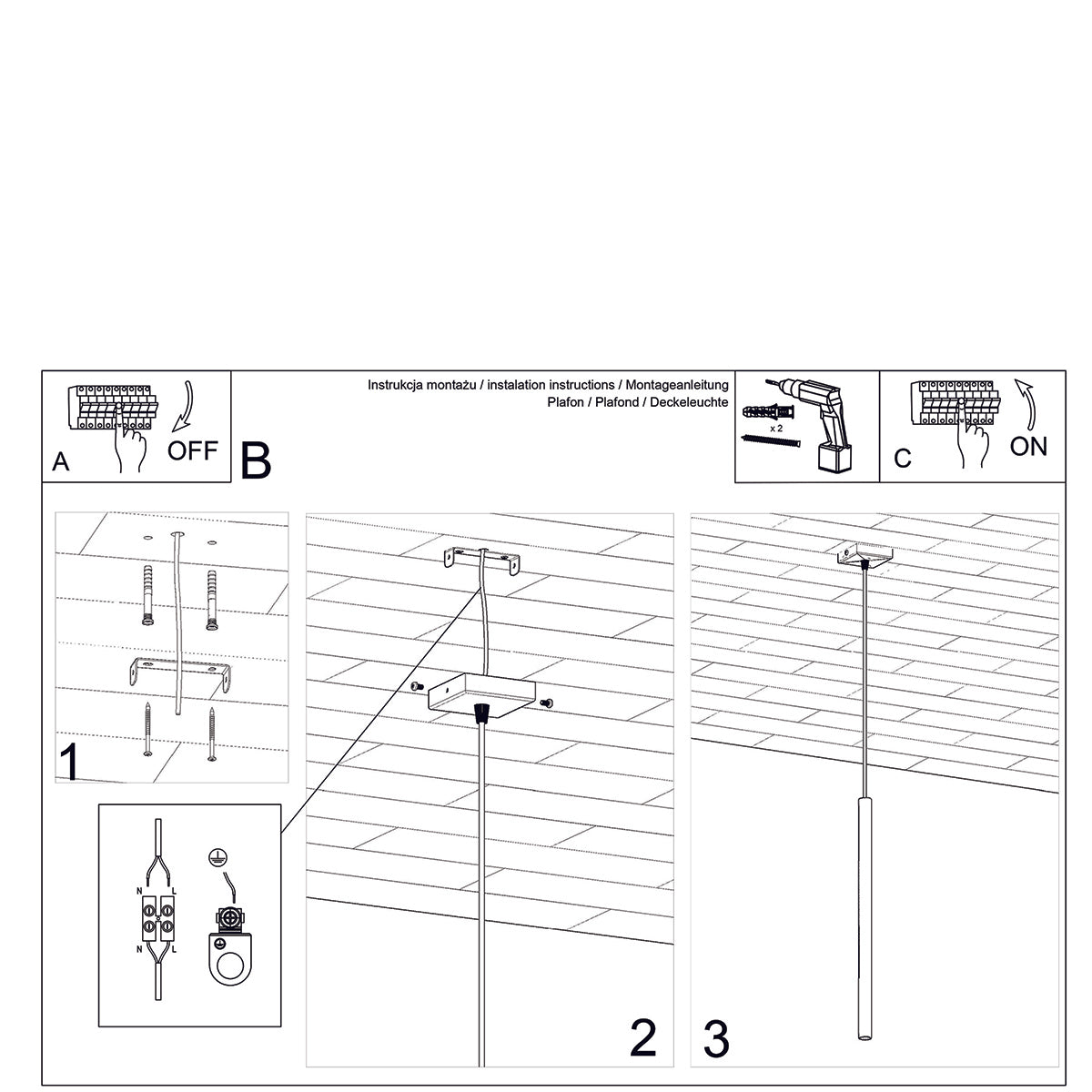 A
OFF
B
Instrukcja montażu / instalation instructions / Montageanleitung
Plafon / Plafond / Deckeleuchte
x 2
C
ON
1
N L
N L
2
3