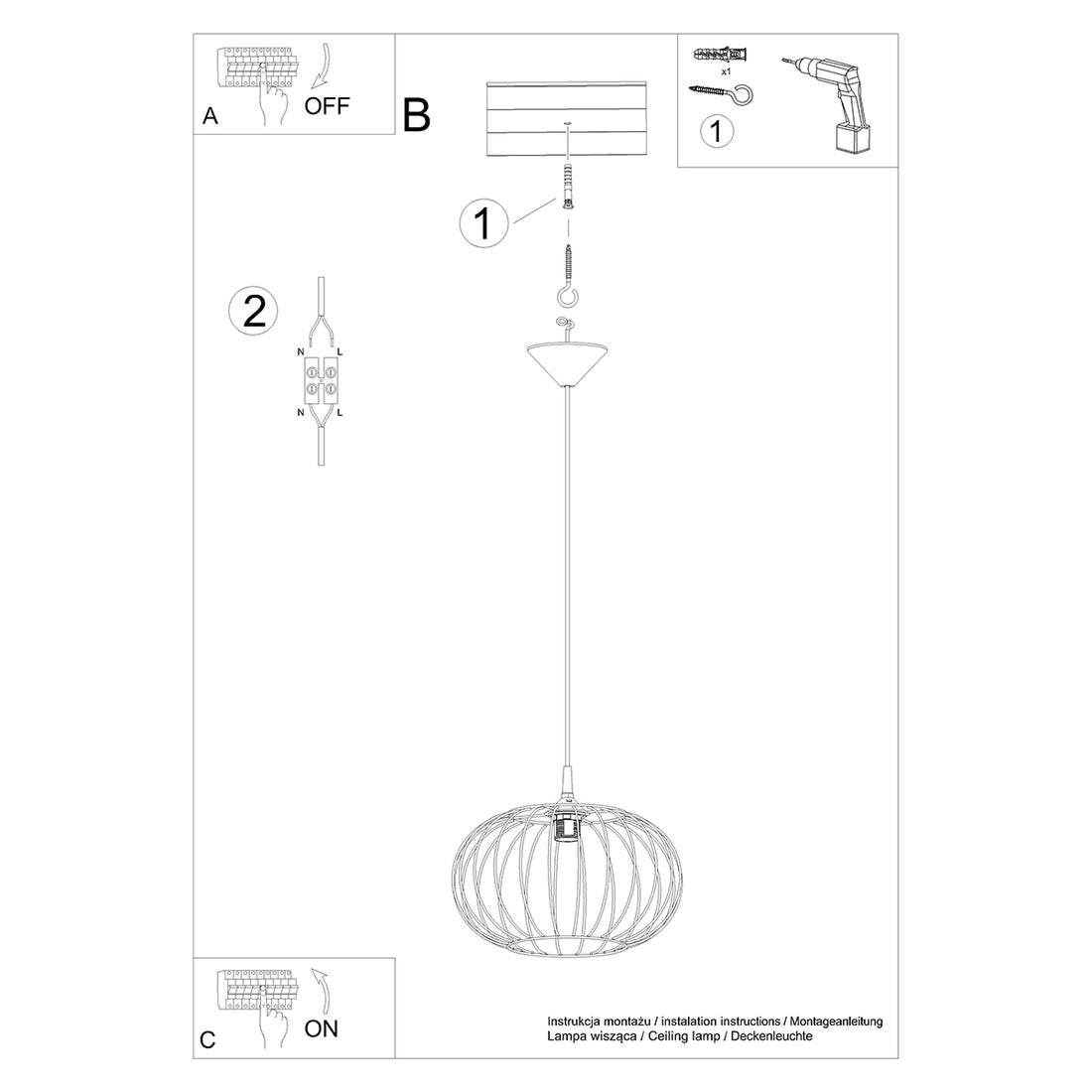 A
OFF

B

x1

1

1

2

N
L
N
L

C
ON

Instrukcja montażu / instalation instructions / Montageanleitung
Lampa wisząca / Ceiling lamp / Deckenleuchte