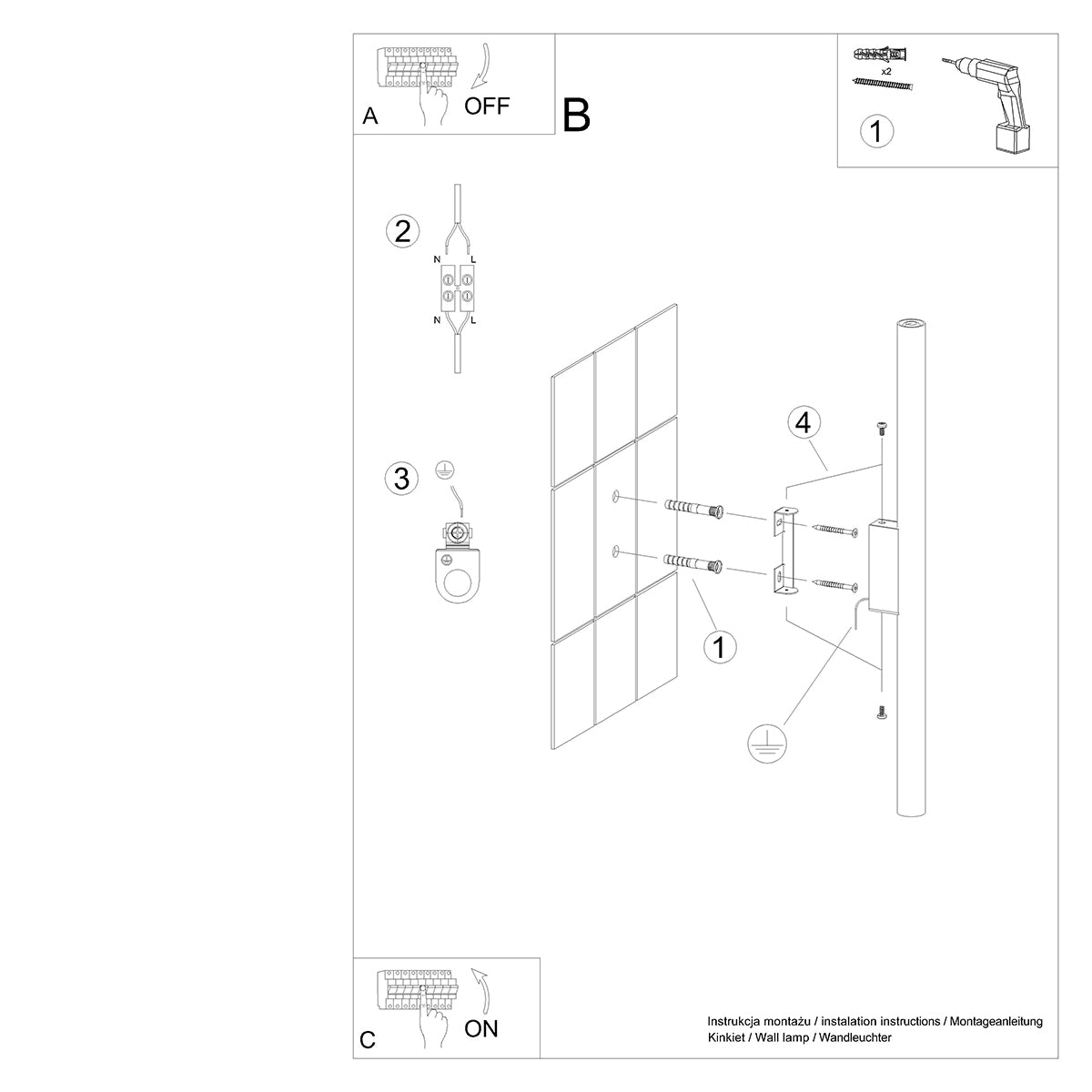 A OFF

B

x2

1

2

N L

N L

3

4

1

C ON

Instrukcja montażu / instalation instructions / Montageanleitung
Kinkiet / Wall lamp / Wandleuchter