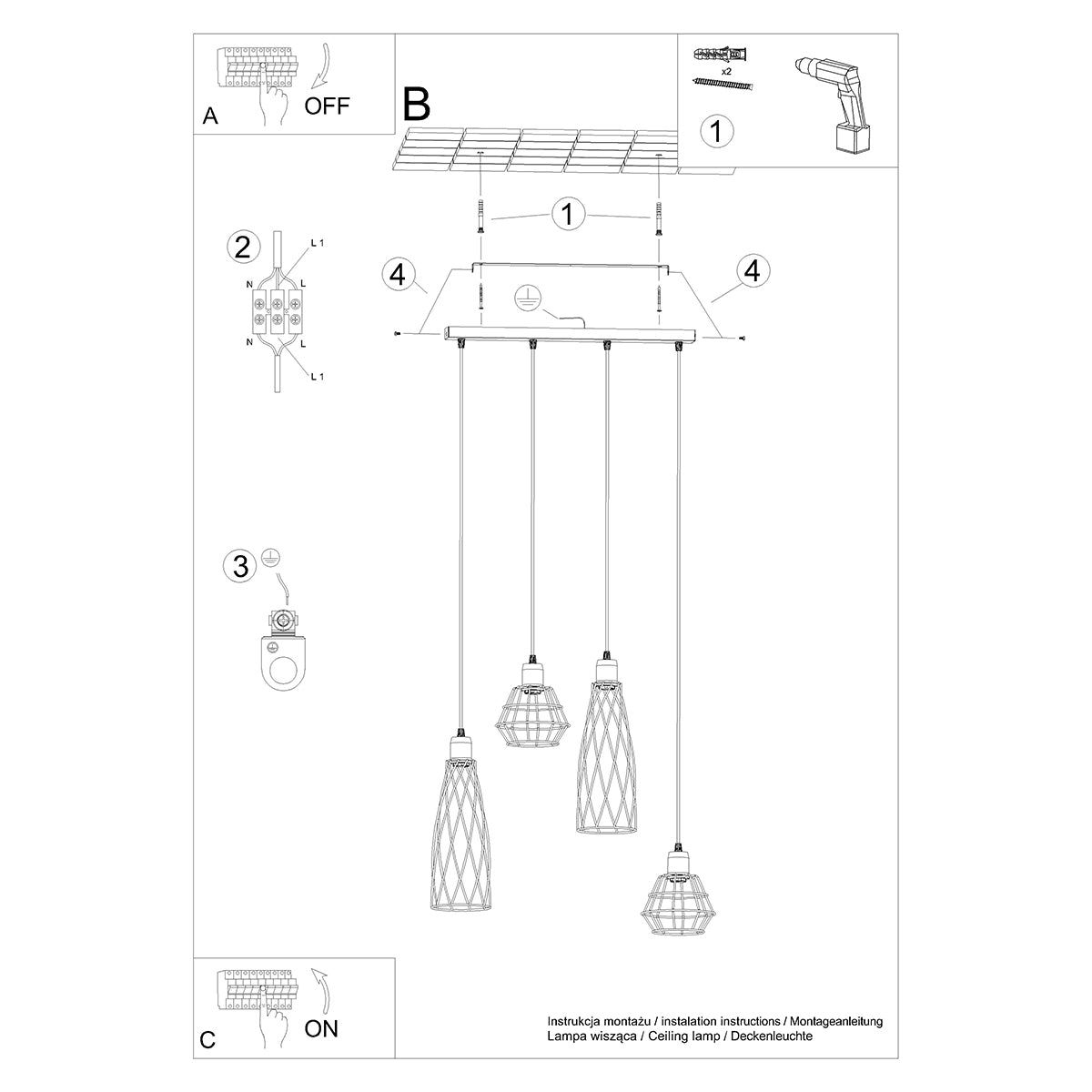 A
OFF

B

x2

1

1

2
L 1
N
L
N
L
L 1

4

4

3

C
ON

Instrukcja montażu / instalation instructions / Montageanleitung
Lampa wisząca / Ceiling lamp / Deckenleuchte