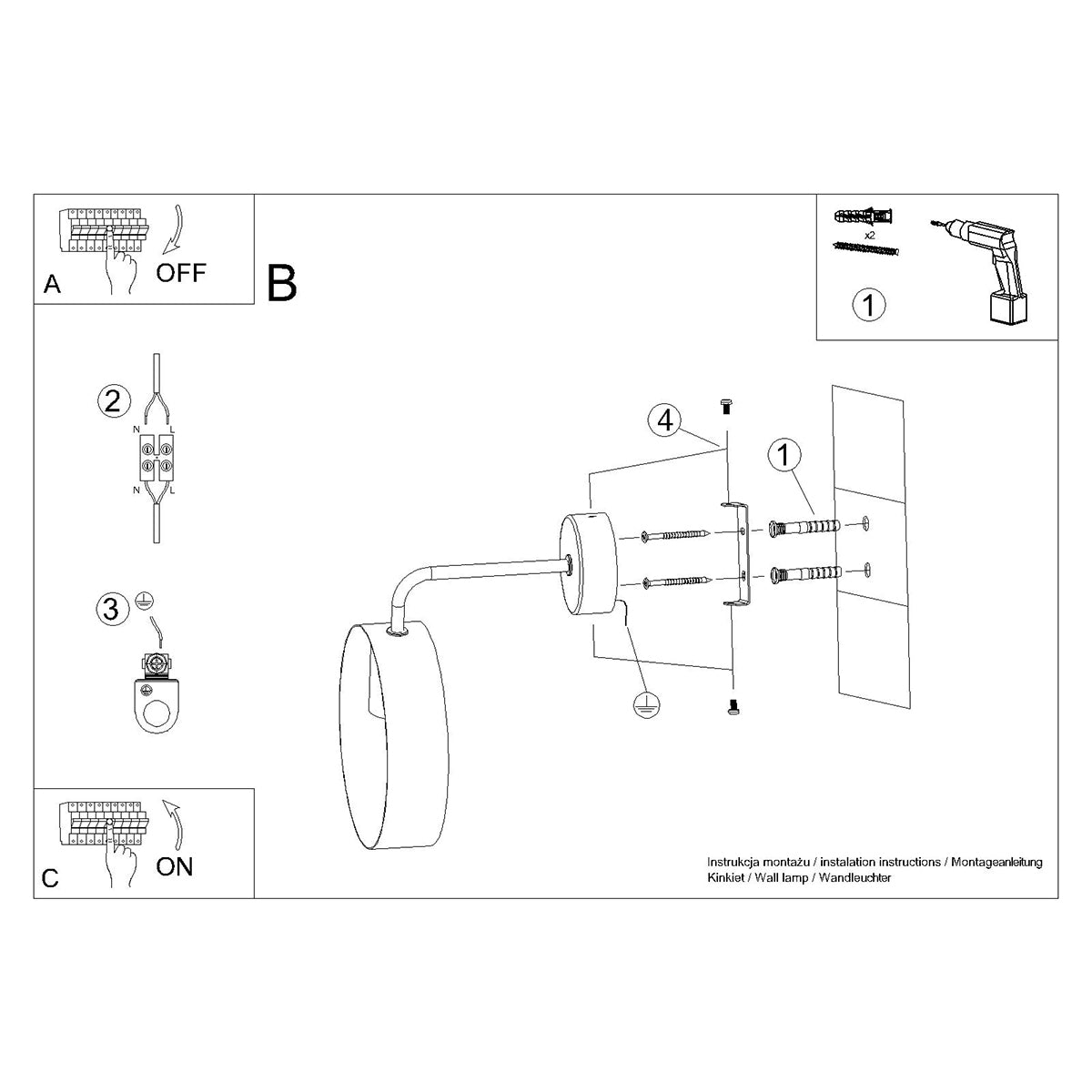 A
OFF

B

x2

1

2
N L
N L

3

4

1

C
ON

Instrukcja montażu / instalation instructions / Montageanleitung
Kinkiet / Wall lamp / Wandleuchter