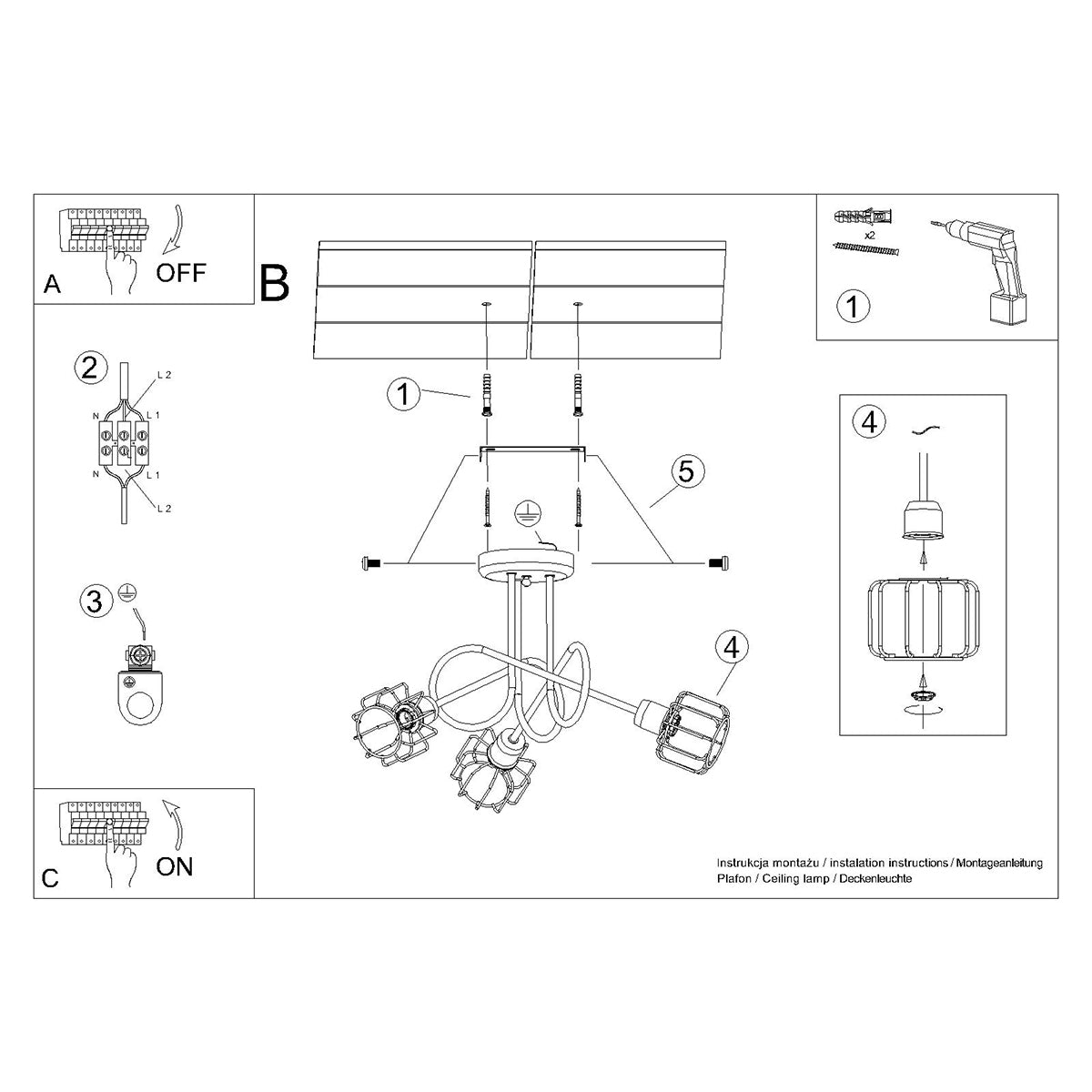 A
OFF

2
L 2
N
L 1
N
L 1
L 2

3

C
ON

B
1
5
4

x2
1

4

Instrukcja montażu / instalation instructions / Montageanleitung
Plafon / Ceiling lamp / Deckenleuchte