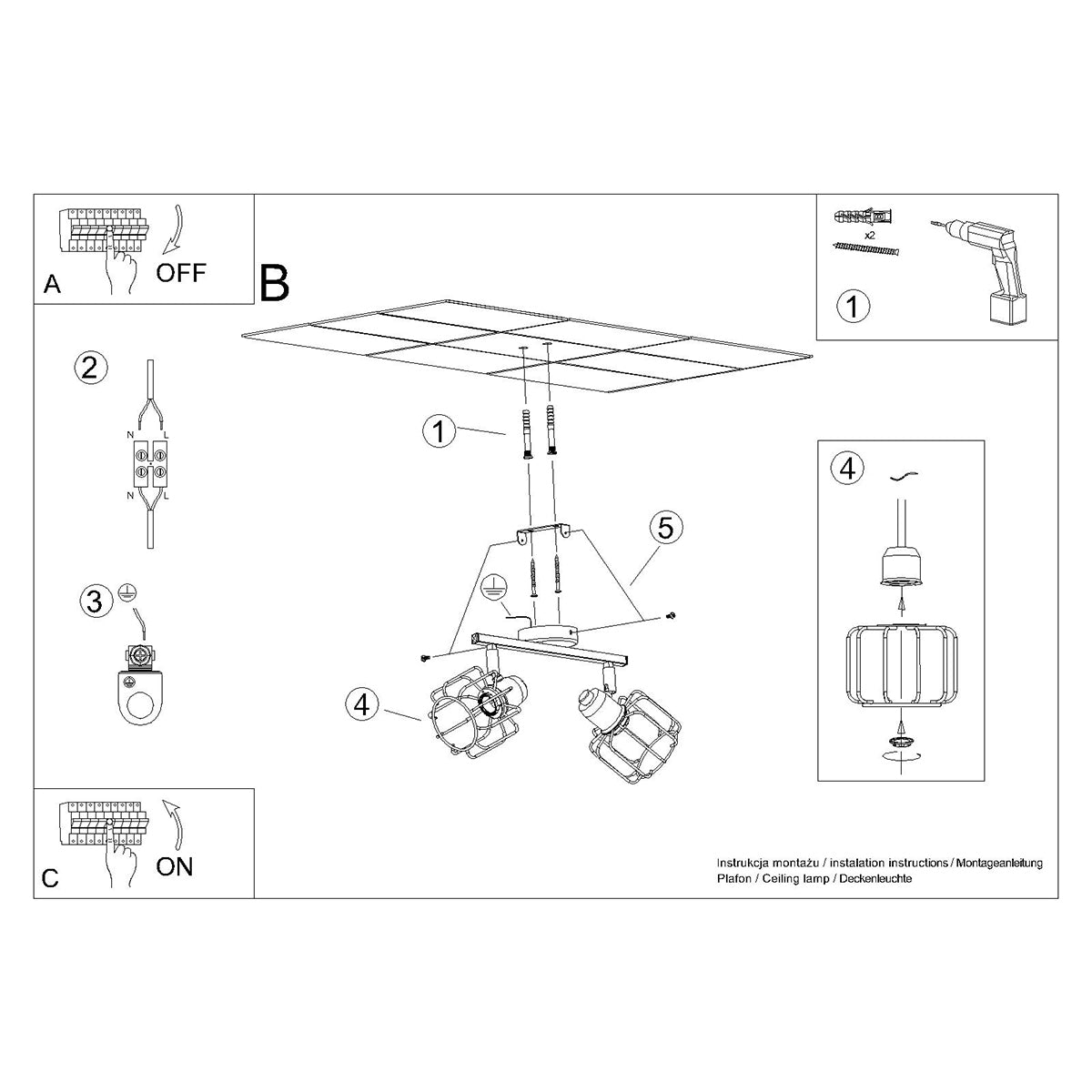 A

OFF

B

x2

1

2

N L

N L

3

1

5

4

4

C

ON

Instrukcja montażu / instalation instructions / Montageanleitung
Plafon / Ceiling lamp / Deckenleuchte