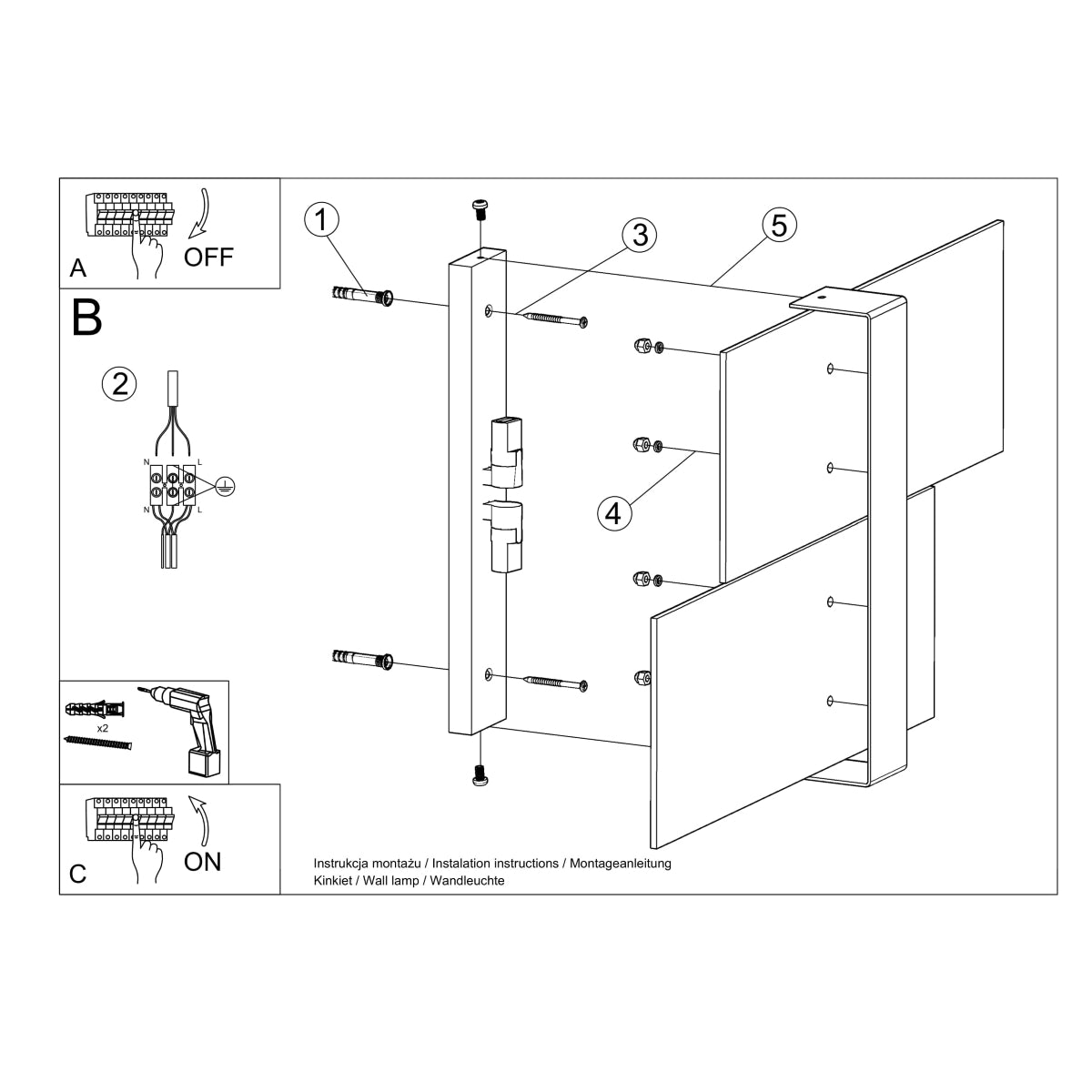 A
OFF

B

2

N
L
N
L

x2

C
ON

1
3
5
4

Instrukcja montażu / Instalation instructions / Montageanleitung
Kinkiet / Wall lamp / Wandleuchte