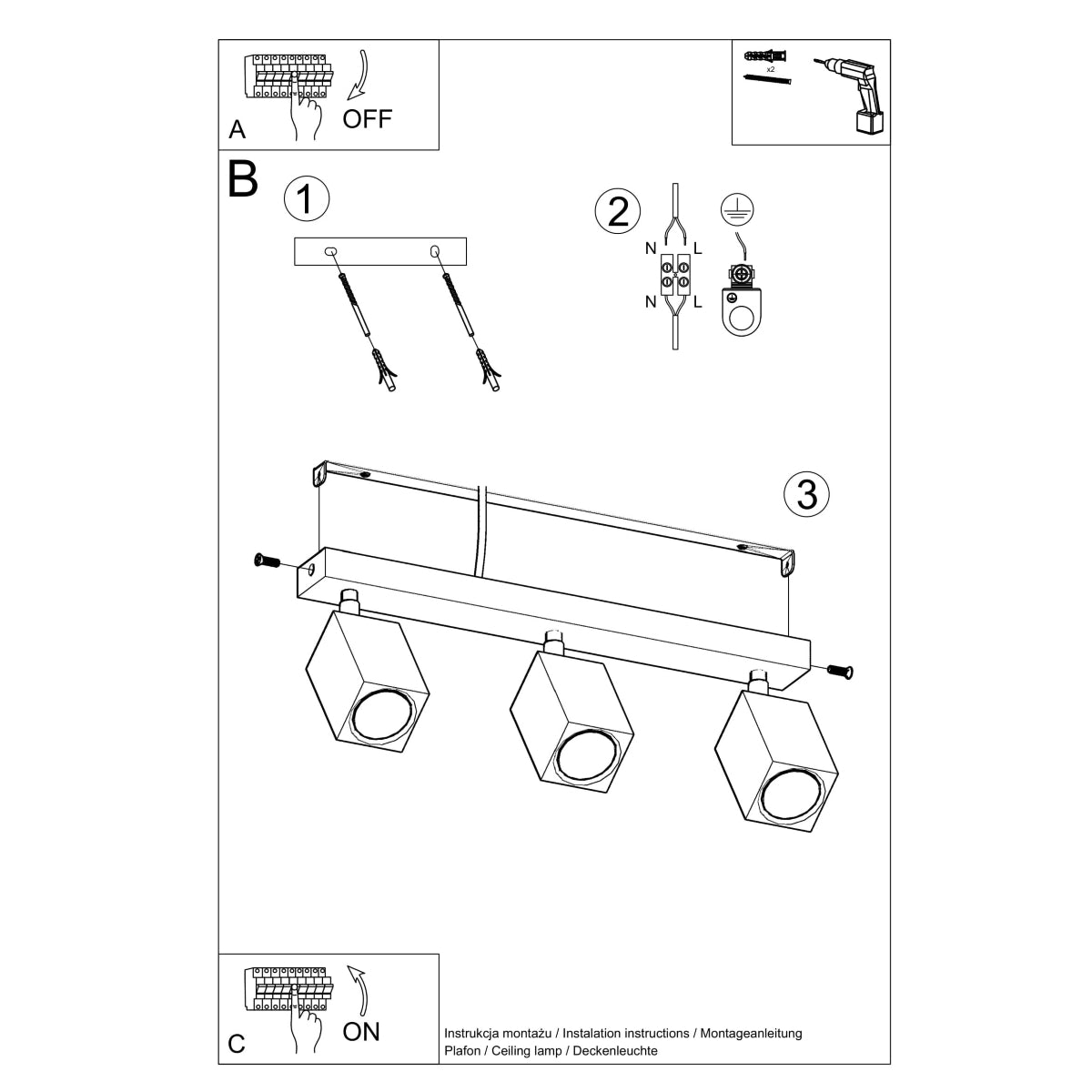 A
OFF

x2

B
1
2
N L
N L
3

C
ON

Instrukcja montażu / Instalation instructions / Montageanleitung
Plafon / Ceiling lamp / Deckenleuchte