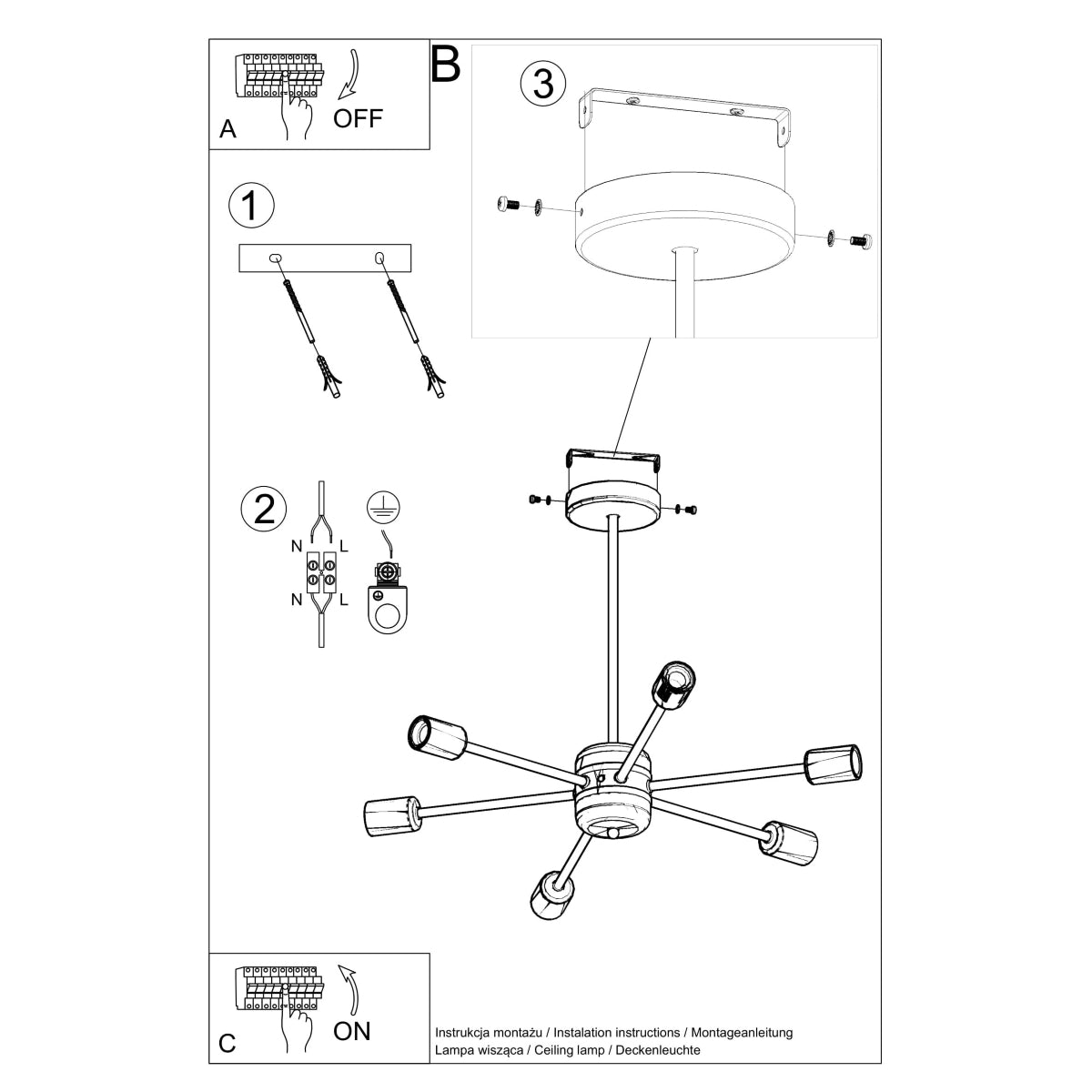 A
OFF

B

3

1

2

N
L
N
L

C
ON

Instrukcja montażu / Instalation instructions / Montageanleitung
Lampa wisząca / Ceiling lamp / Deckenleuchte