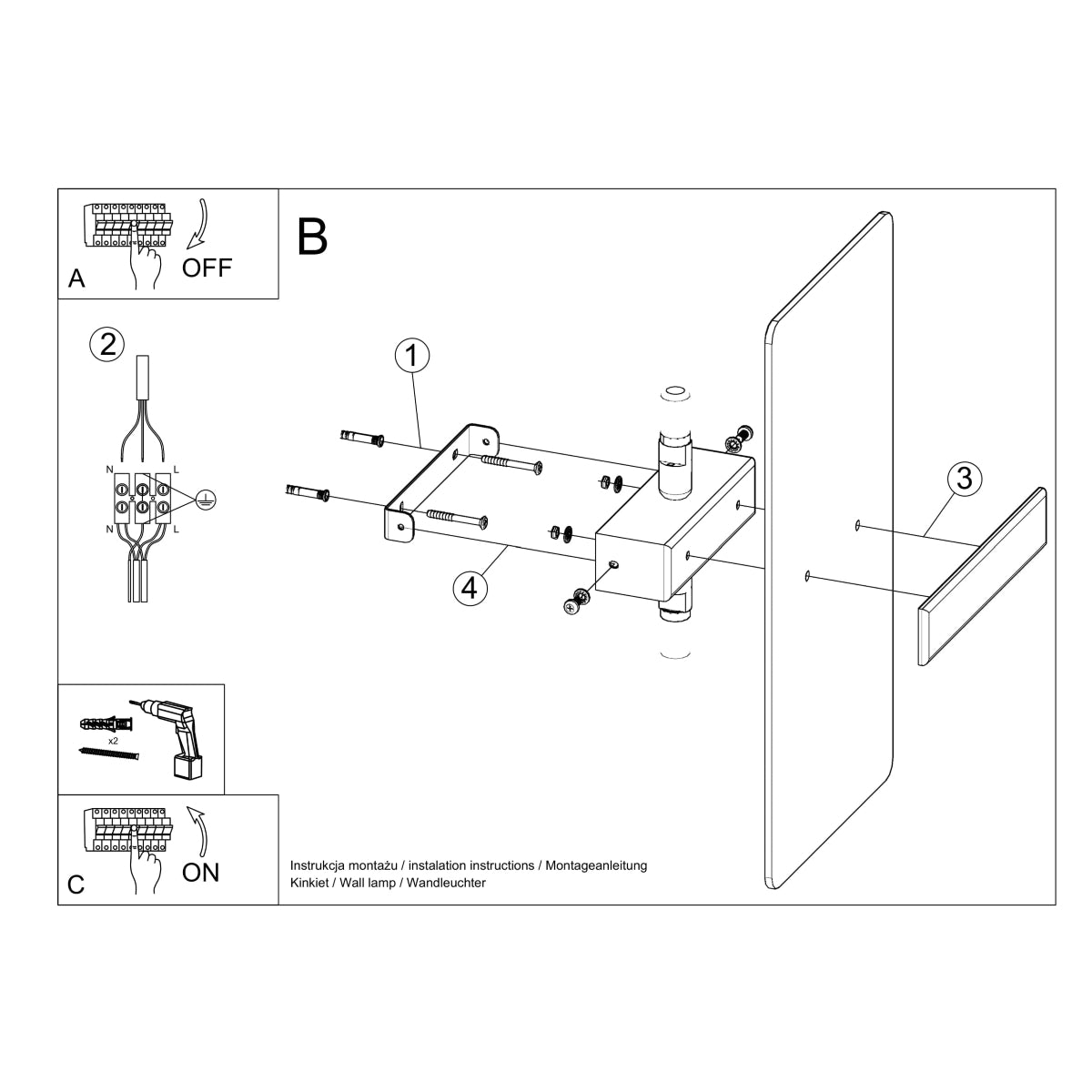 A
OFF

B

2
N
L
N
L

1

3

4

x2

C
ON

Instrukcja montażu / instalation instructions / Montageanleitung
Kinkiet / Wall lamp / Wandleuchter