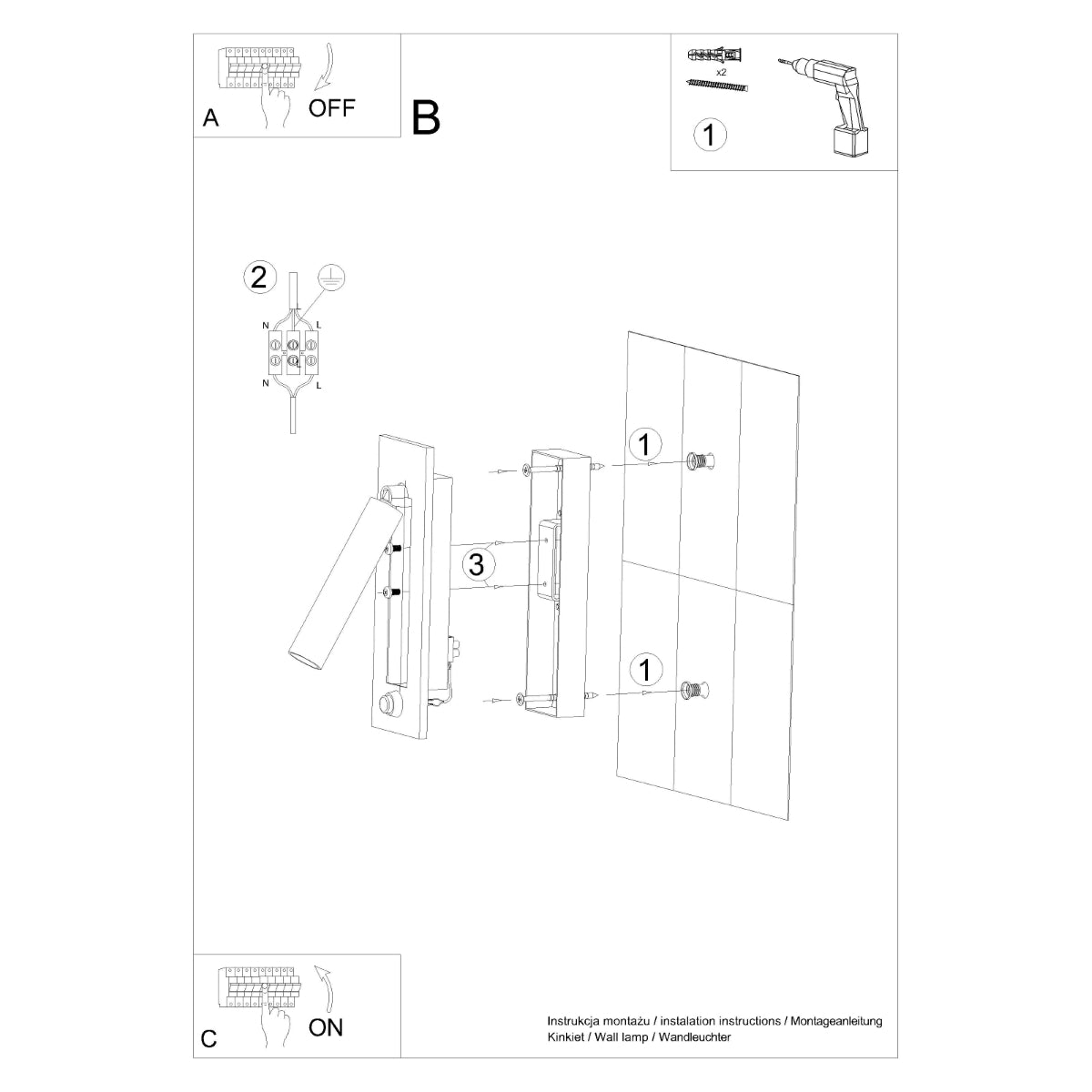 A
OFF

B

x2
1

2
N
L
N
L

1
3
1

C
ON

Instrukcja montażu / instalation instructions / Montageanleitung
Kinkiet / Wall lamp / Wandleuchter