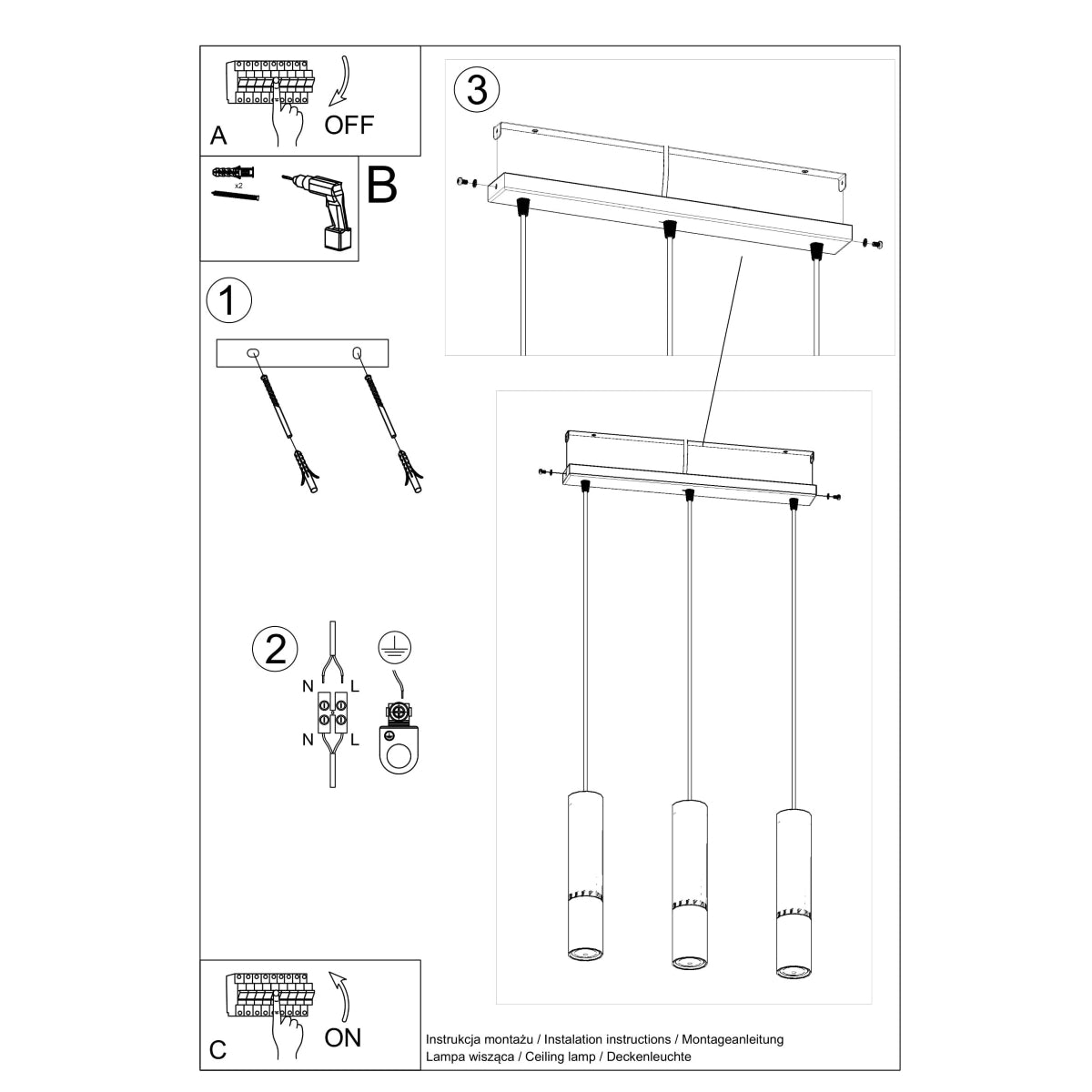 A

OFF

x2

B

1

2

N L

N L

3

C

ON

Instrukcja montażu / Instalation instructions / Montageanleitung
Lampa wisząca / Ceiling lamp / Deckenleuchte