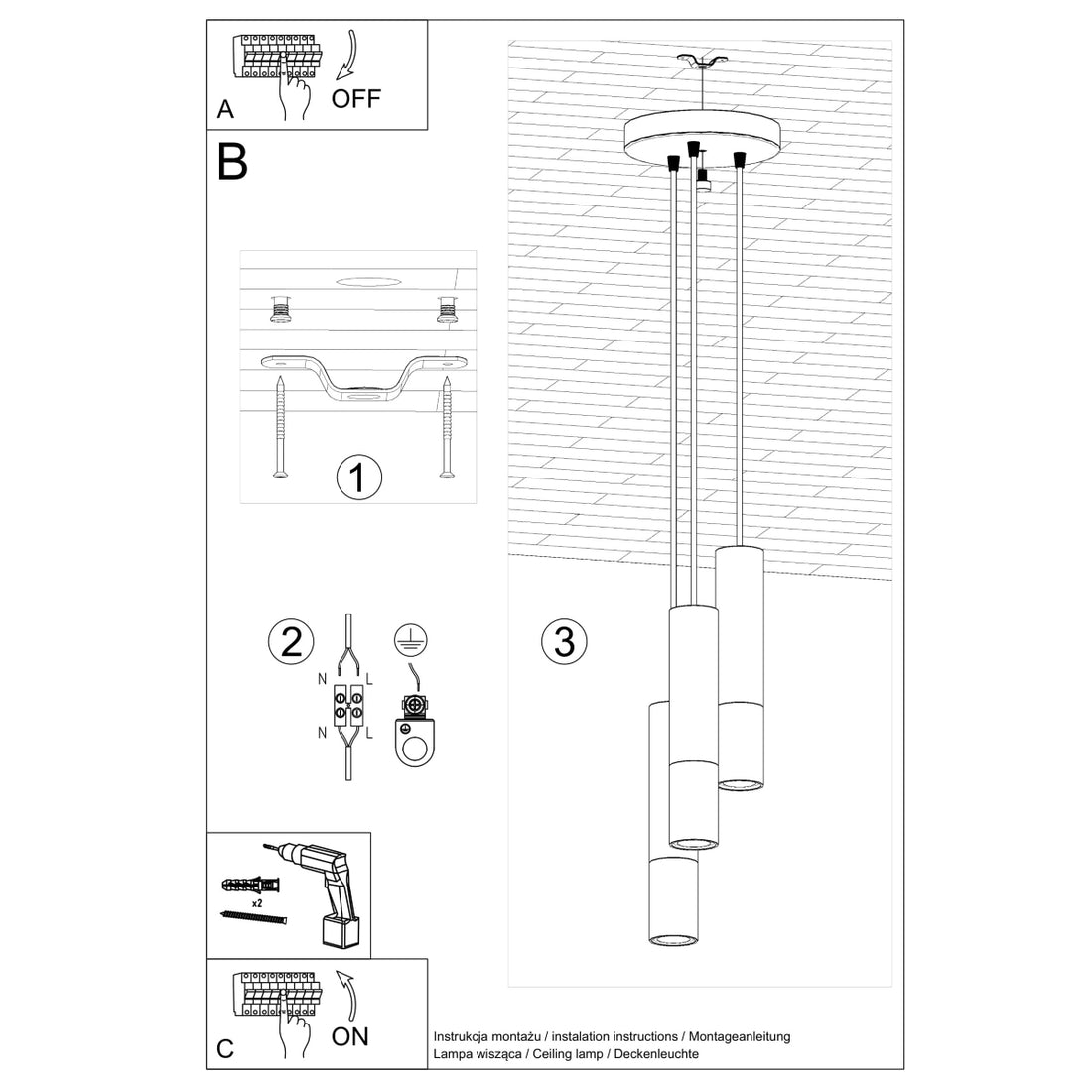 A OFF

B

1

2

N L

N L

3

x2

C ON

Instrukcja montażu / instalation instructions / Montageanleitung
Lampa wisząca / Ceiling lamp / Deckenleuchte