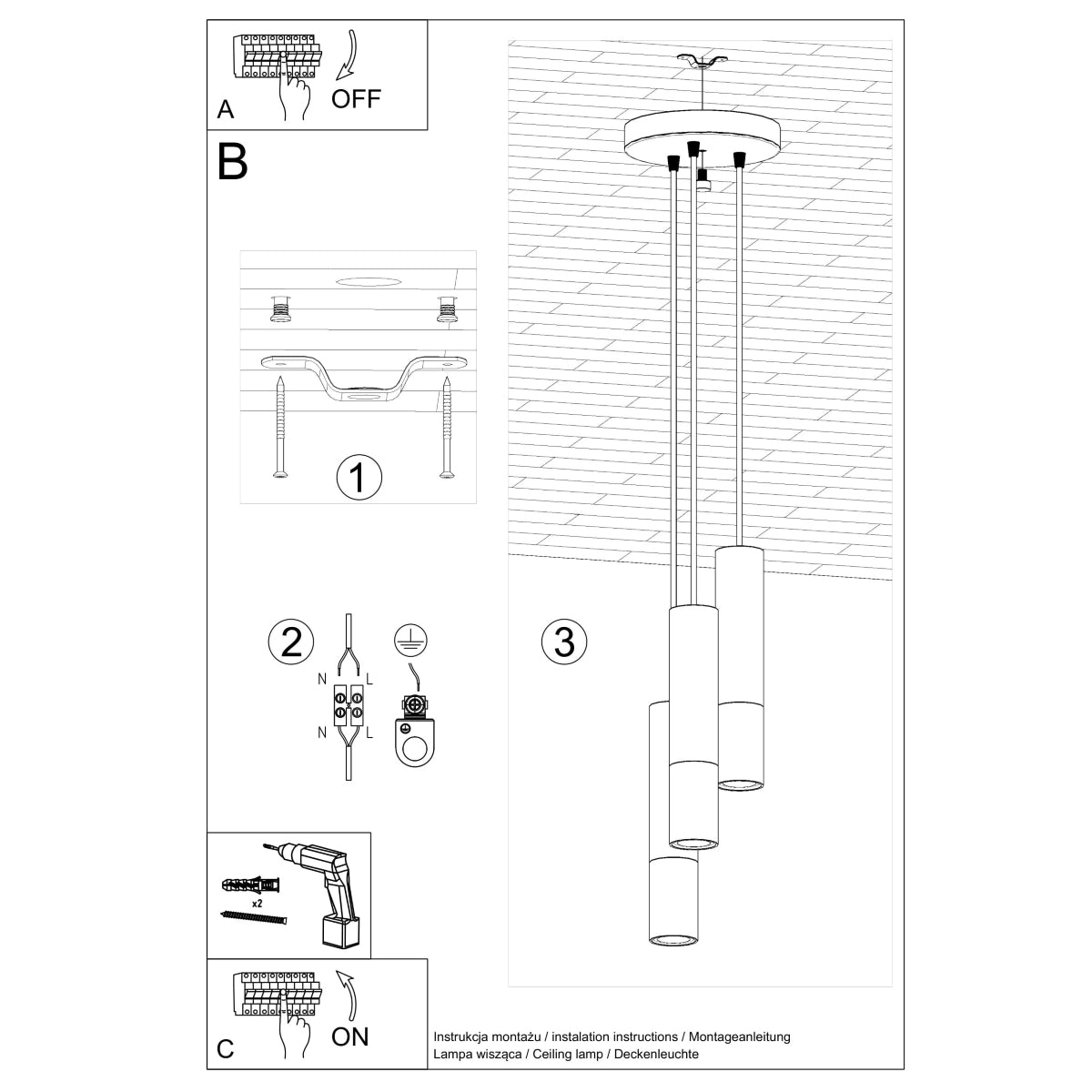 A
OFF

B

1

2
N
L
N
L

3

x2

C
ON

Instrukcja montażu / instalation instructions / Montageanleitung
Lampa wisząca / Ceiling lamp / Deckenleuchte