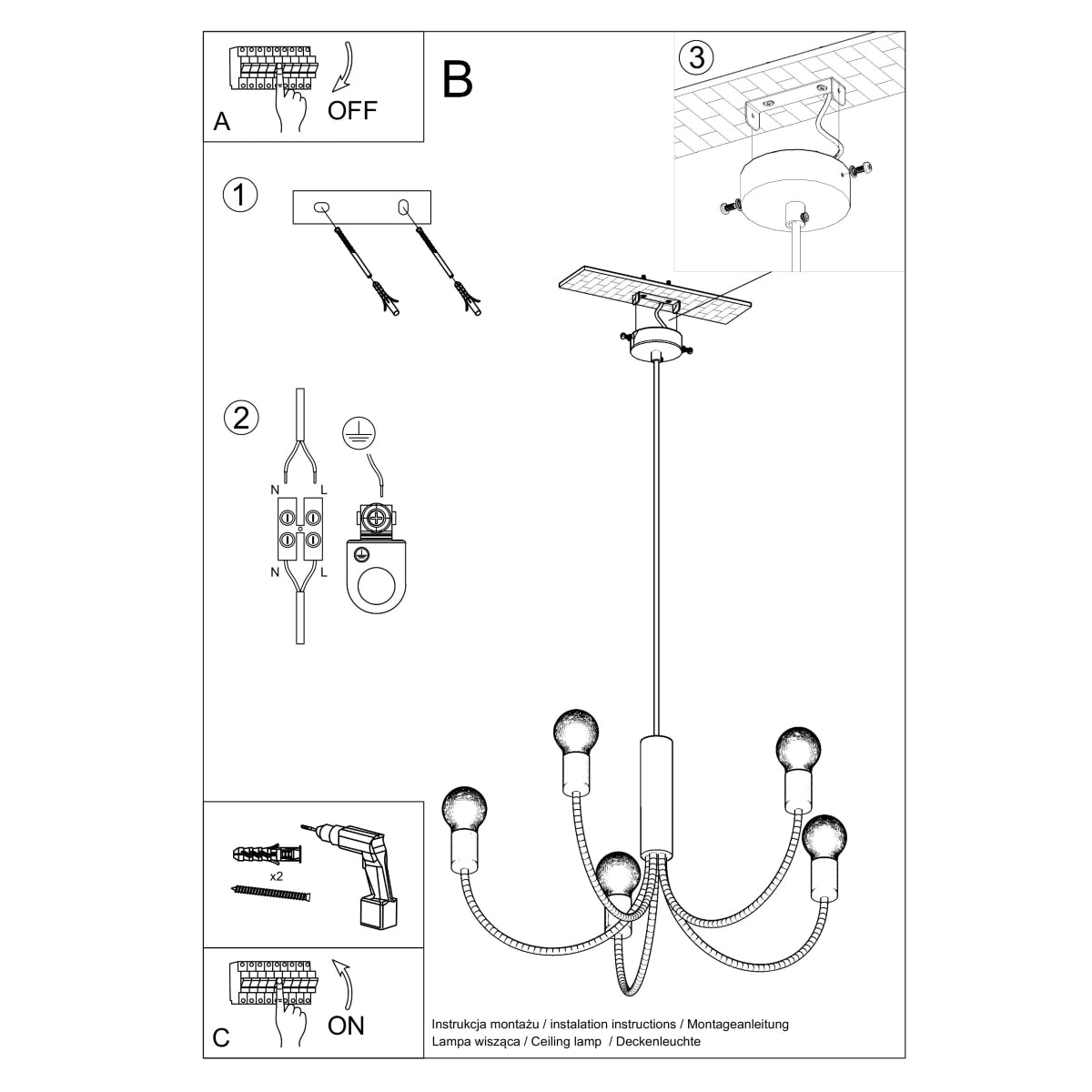 A
OFF

B

3

1

2

N L

N L

x2

C
ON

Instrukcja montażu / instalation instructions / Montageanleitung
Lampa wisząca / Ceiling lamp / Deckenleuchte