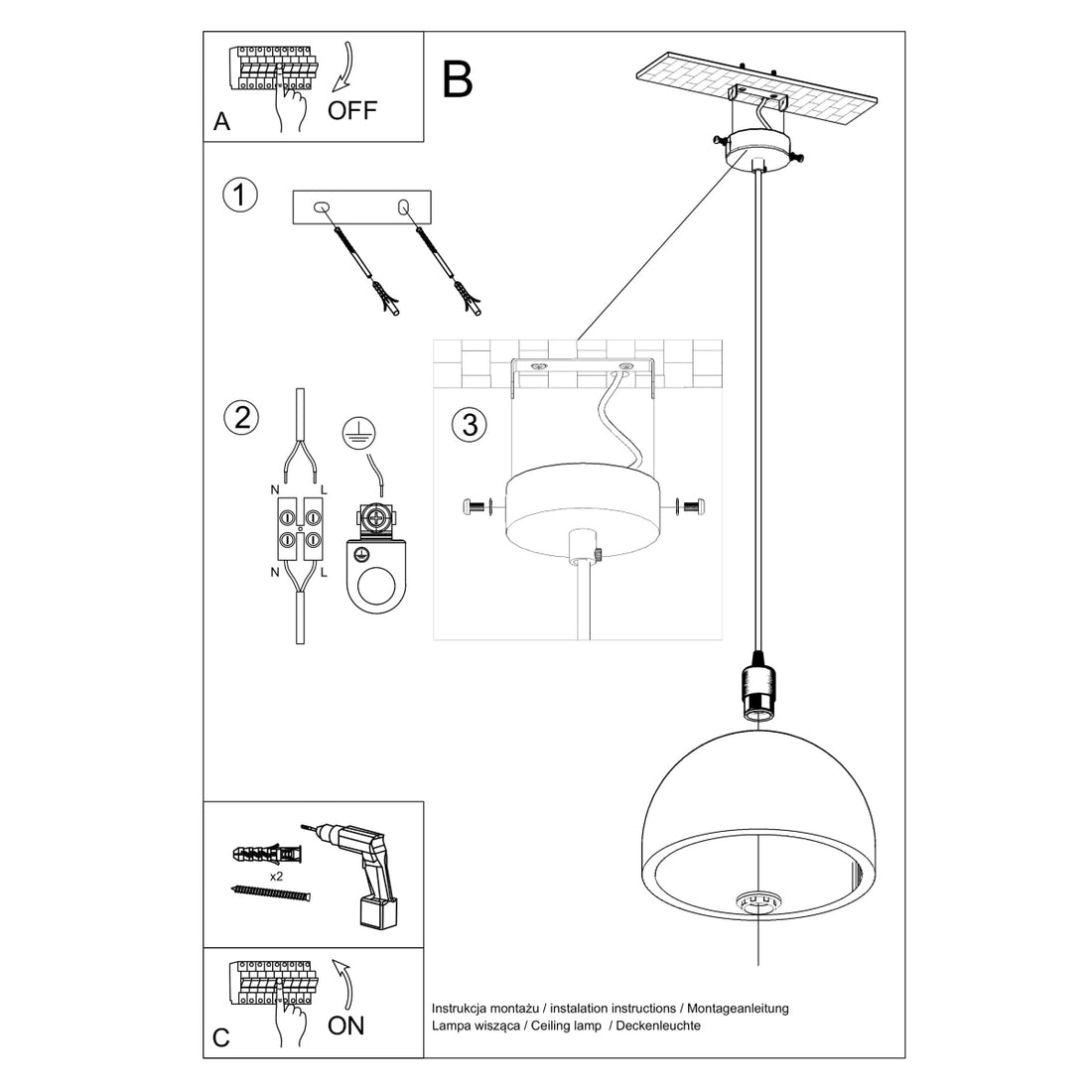 A
OFF

B

1

2

N L
N L

3

x2

C
ON

Instrukcja montażu / instalation instructions / Montageanleitung
Lampa wisząca / Ceiling lamp / Deckenleuchte