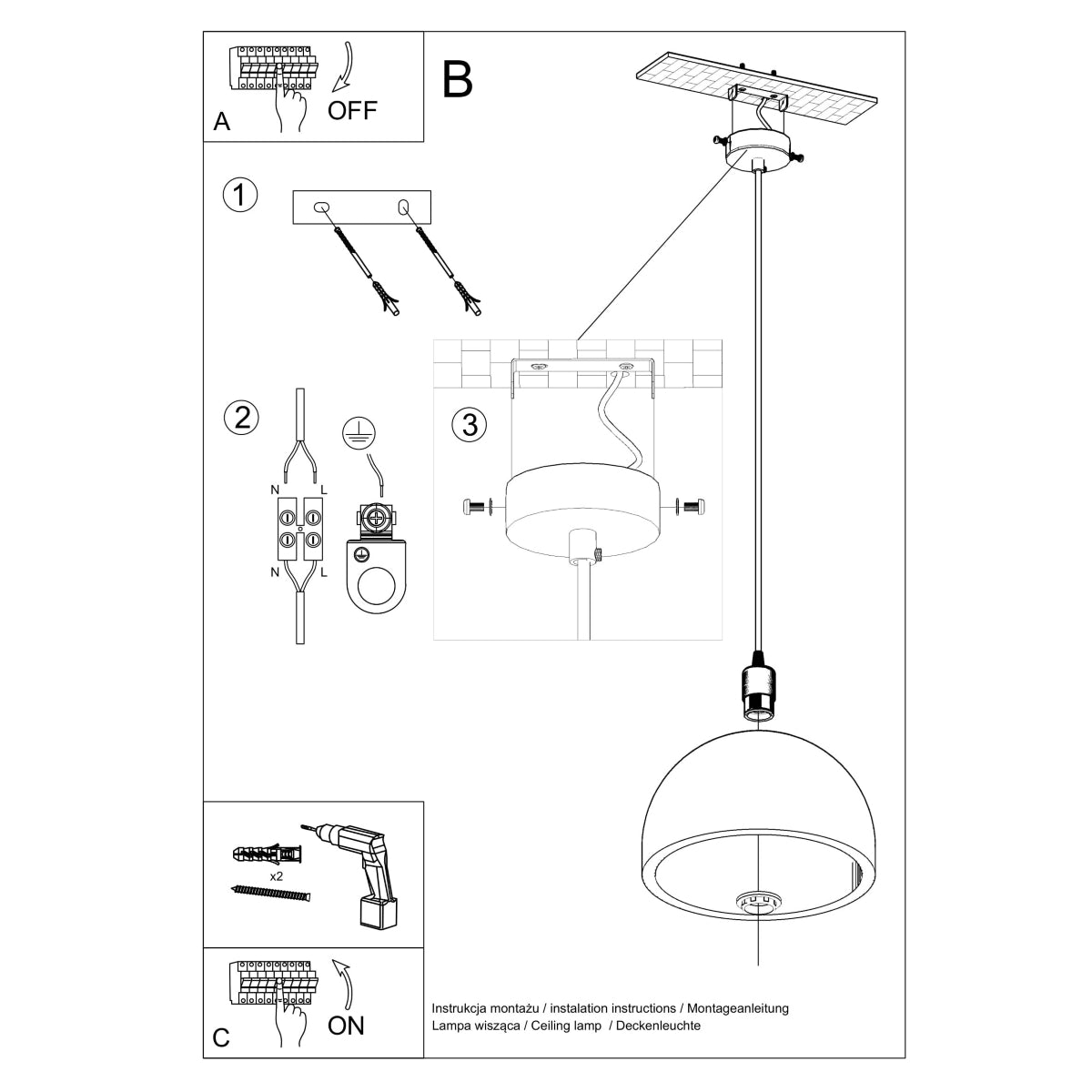 A
OFF

B

1

2

N L
N L

3

x2

C
ON

Instrukcja montażu / instalation instructions / Montageanleitung
Lampa wisząca / Ceiling lamp / Deckenleuchte