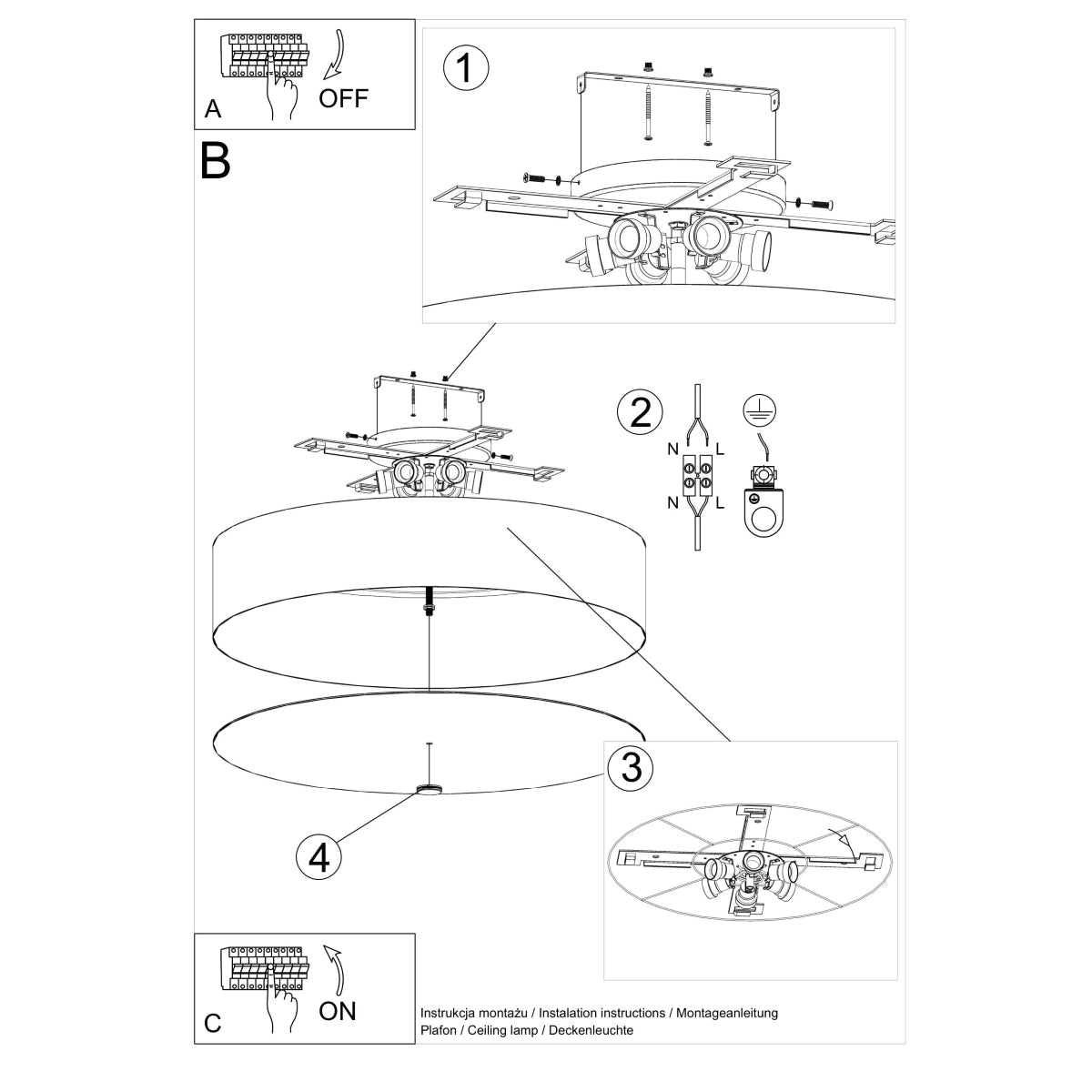 A
OFF

B

1

2
N
L
N
L

3

4

C
ON

Instrukcja montażu / Instalation instructions / Montageanleitung
Plafon / Ceiling lamp / Deckenleuchte