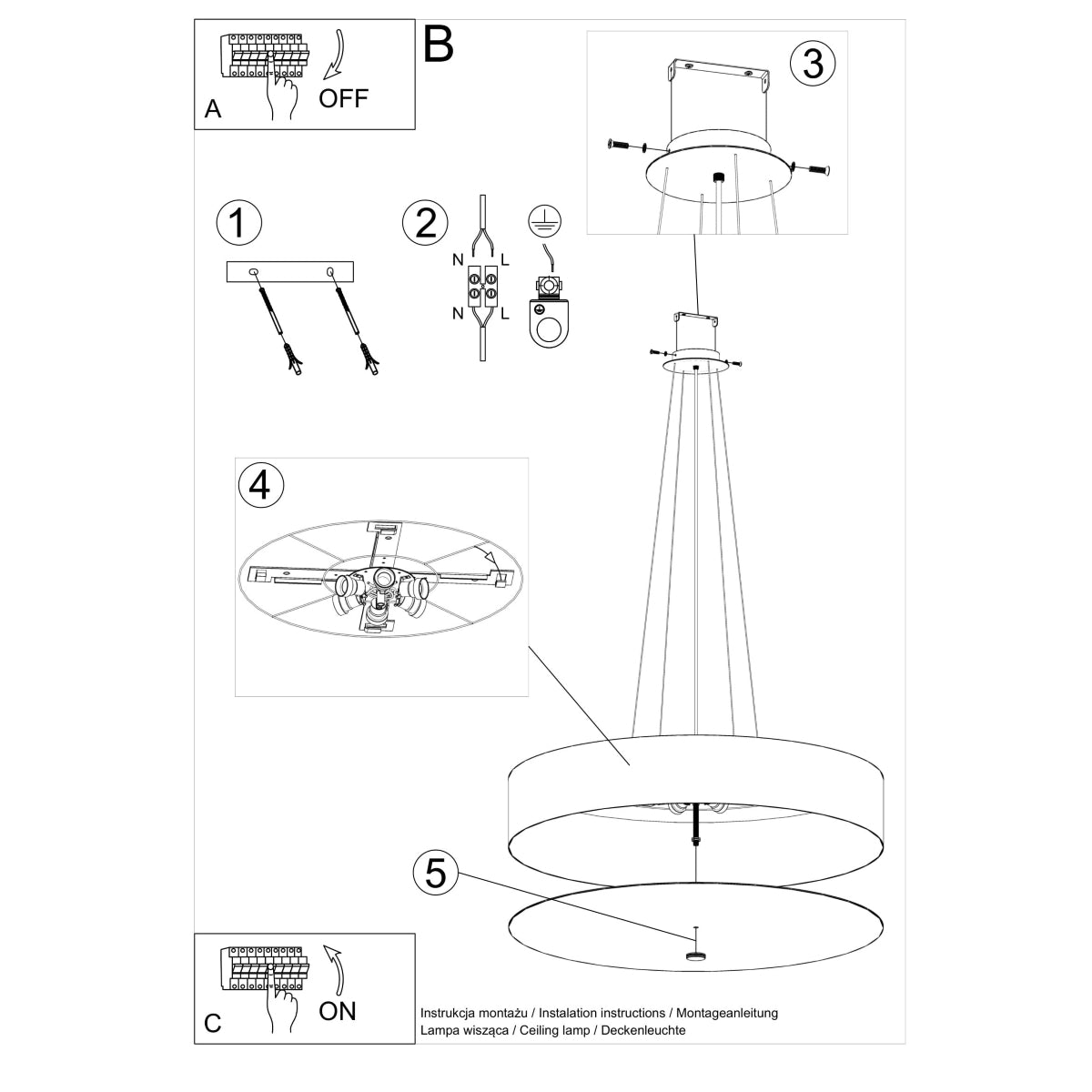 A
OFF

B

3

1

2

N L

N L

4

5

C
ON

Instrukcja montażu / Instalation instructions / Montageanleitung
Lampa wisząca / Ceiling lamp / Deckenleuchte