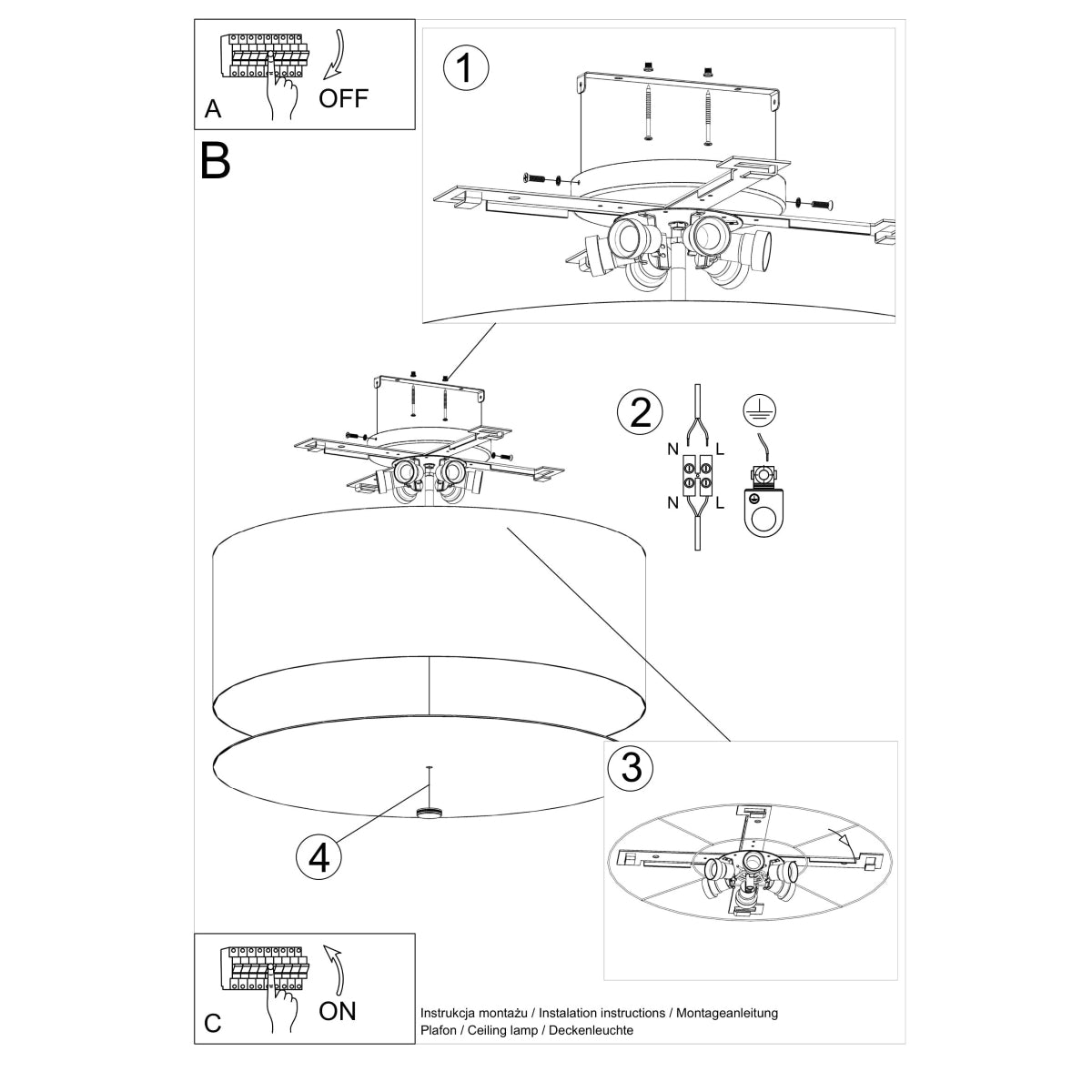 A
OFF

B

1

2
N L
N L

3

4

C
ON

Instrukcja montażu / Instalation instructions / Montageanleitung
Plafon / Ceiling lamp / Deckenleuchte