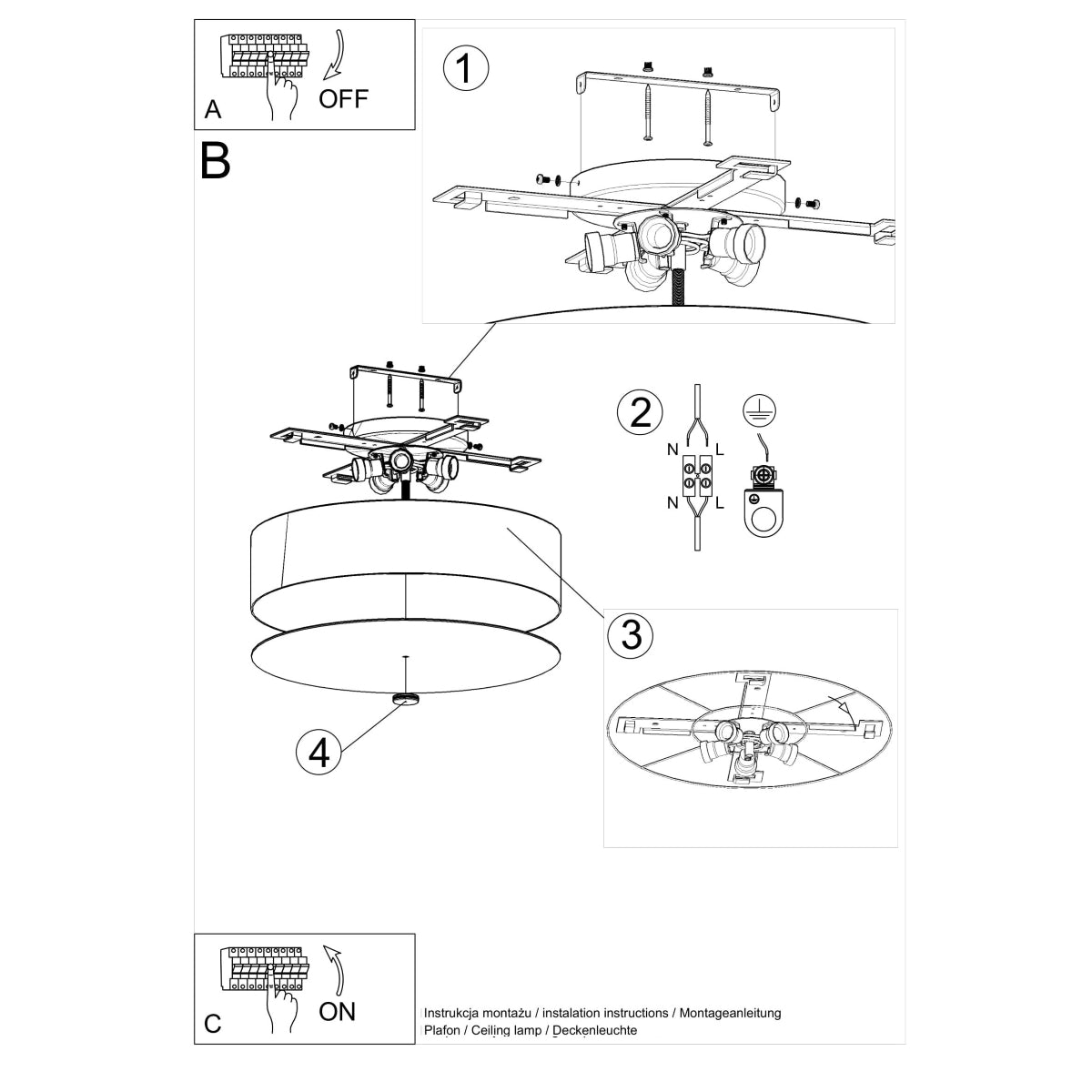 A
OFF

B

1

2
N
L
N
L

3

4

C
ON

Instrukcja montażu / instalation instructions / Montageanleitung
Plafon / Ceiling lamp / Deckenleuchte