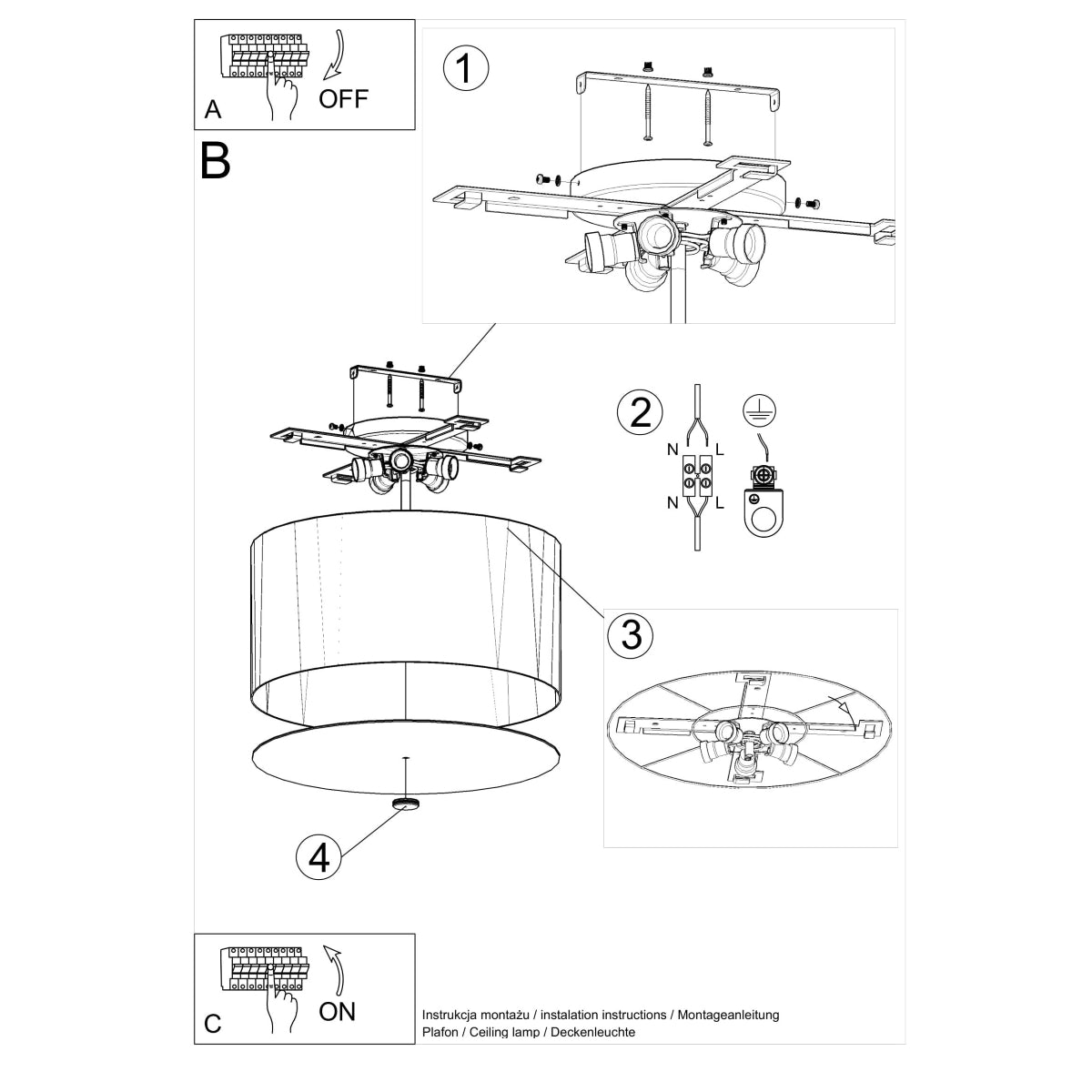 A
OFF

B

1

2
N L
N L

3

4

C
ON

Instrukcja montażu / instalation instructions / Montageanleitung
Plafon / Ceiling lamp / Deckenleuchte