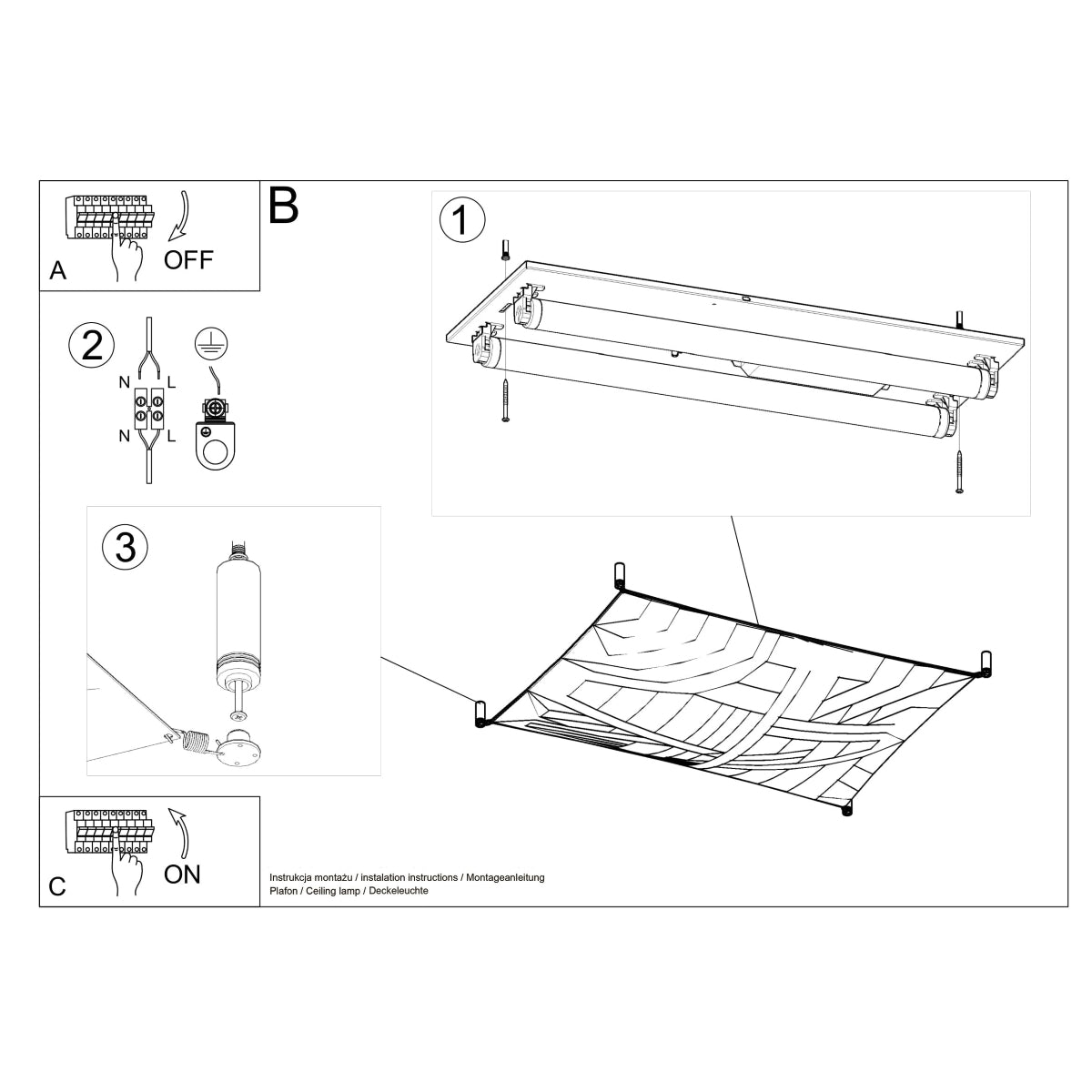 A
OFF

B

1

2
N L
N L

3

C
ON

Instrukcja montażu / instalation instructions / Montageanleitung
Plafon / Ceiling lamp / Deckeleuchte