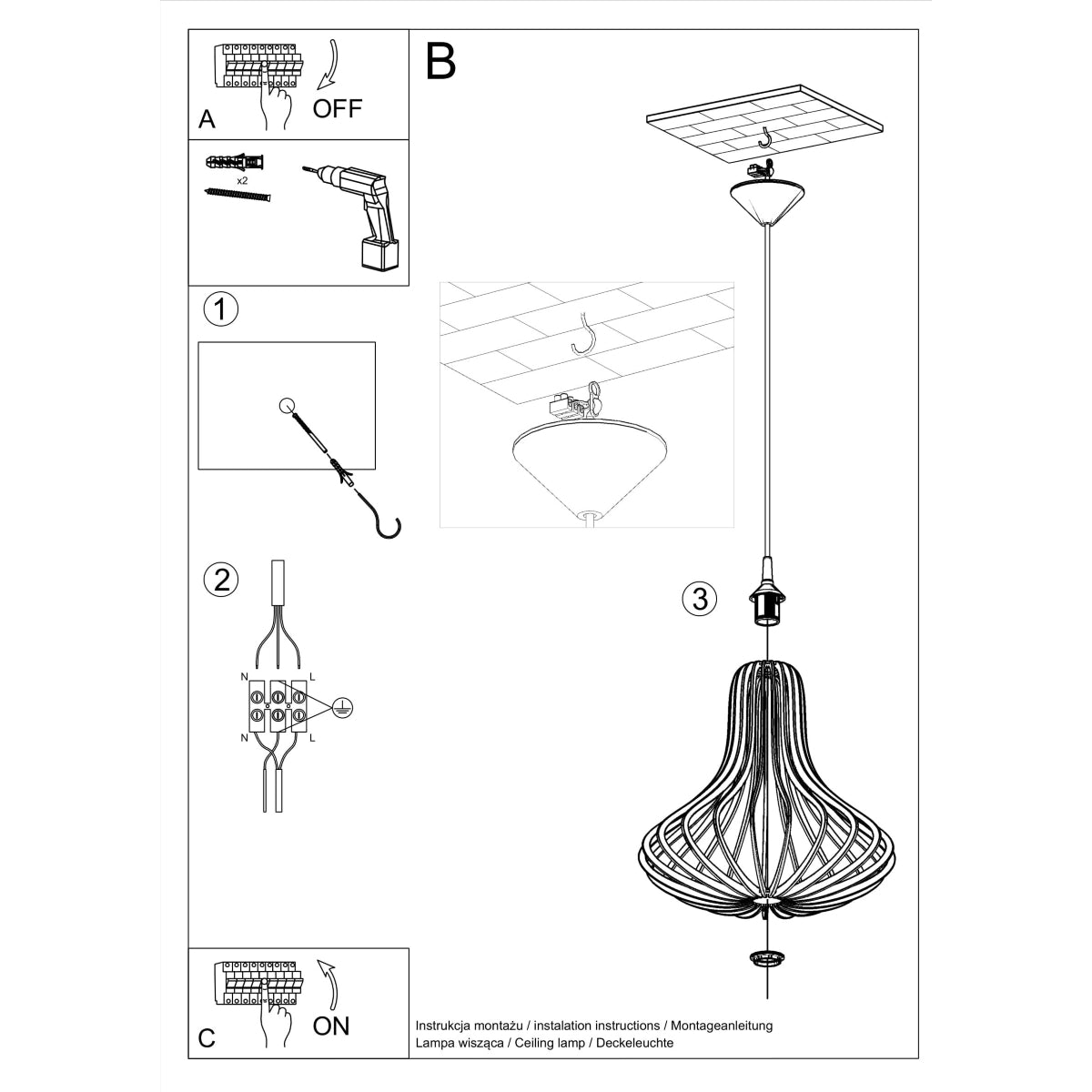 A
OFF

x2

B

1

2

N
L
N
L

3

C
ON

Instrukcja montażu / instalation instructions / Montageanleitung
Lampa wisząca / Ceiling lamp / Deckeleuchte