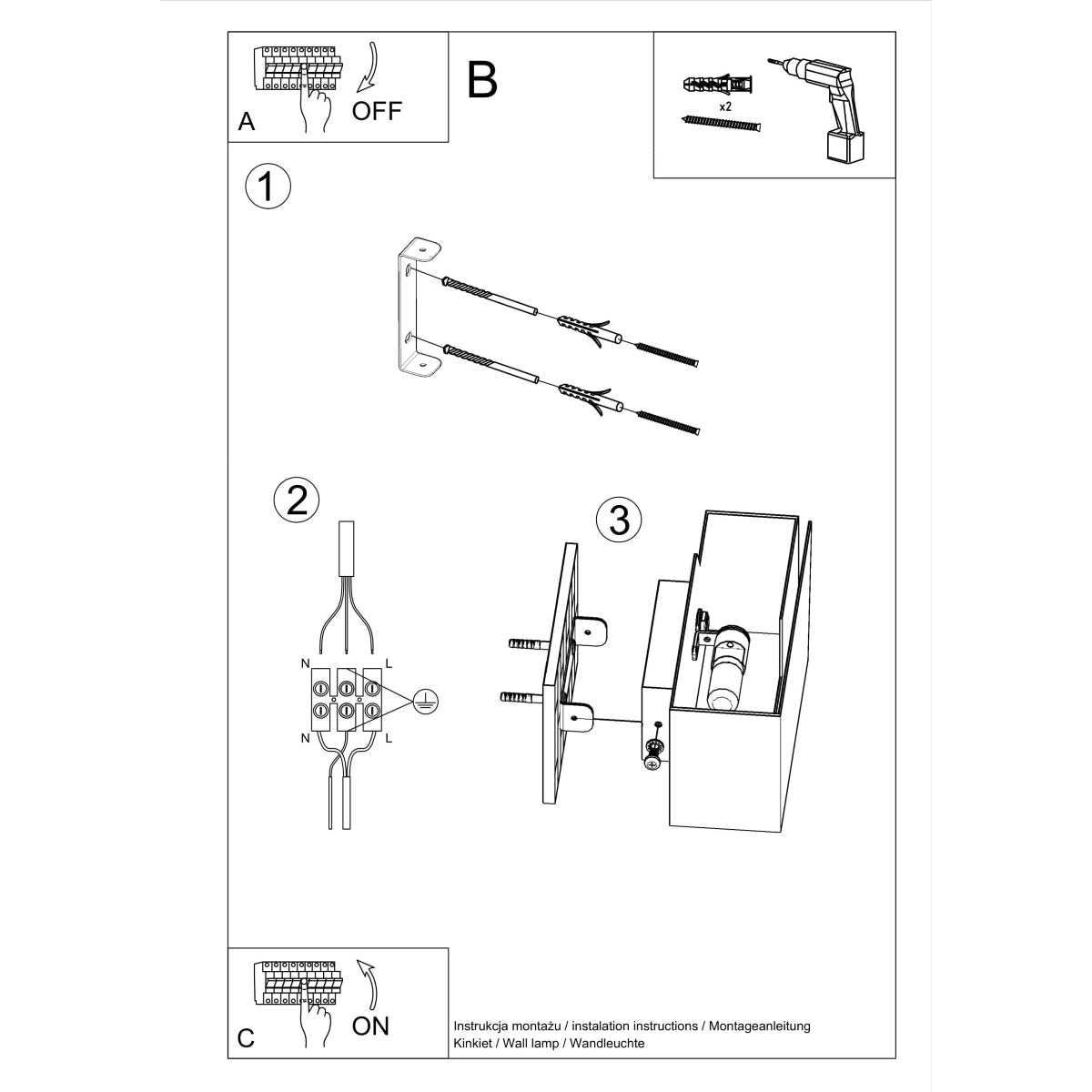 A
OFF

B

x2

1

2

N L
N L

3

C
ON

Instrukcja montażu / instalation instructions / Montageanleitung
Kinkiet / Wall lamp / Wandleuchte