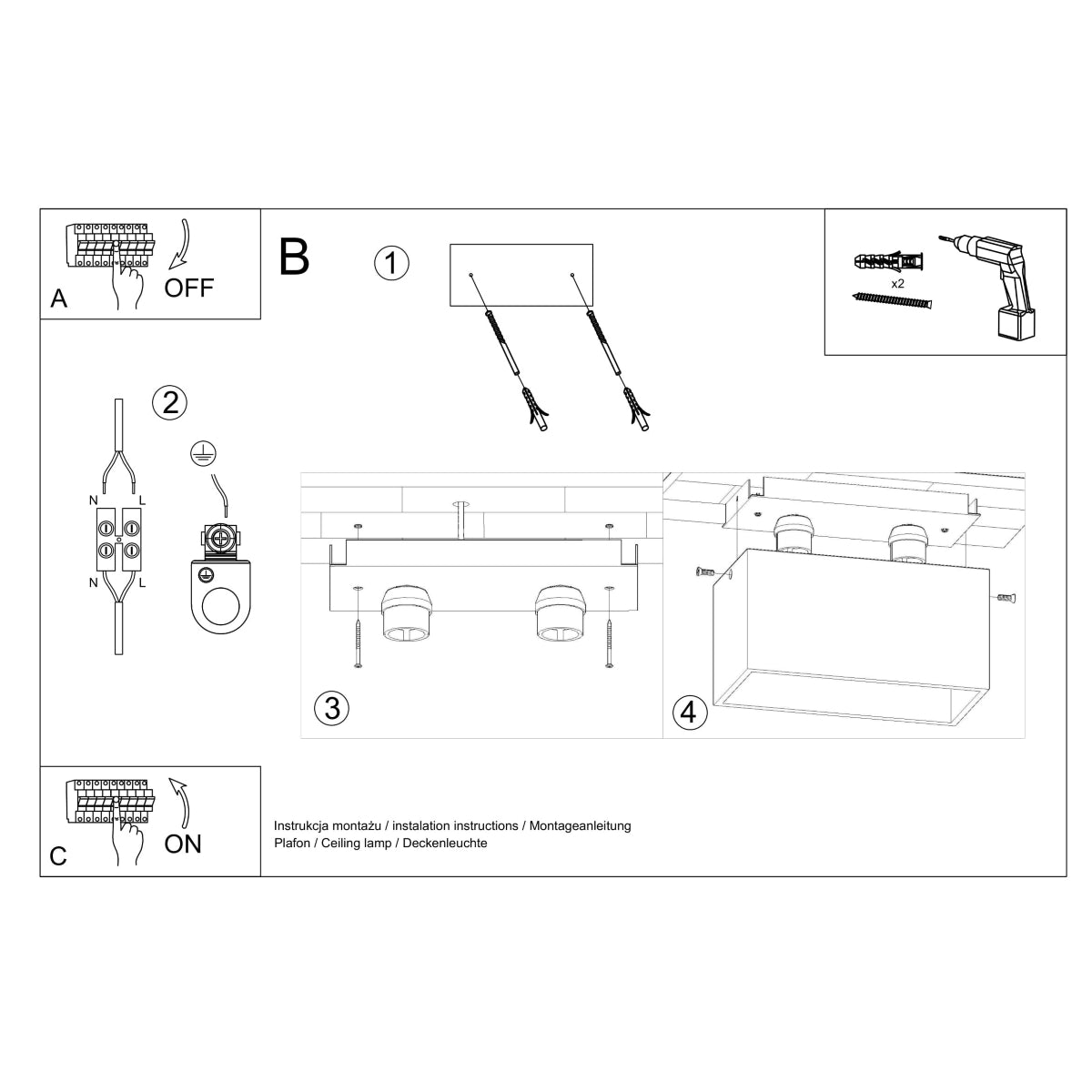 A
OFF

B
1

x2

2
N
L
N
L

3

4

C
ON

Instrukcja montażu / instalation instructions / Montageanleitung
Plafon / Ceiling lamp / Deckenleuchte