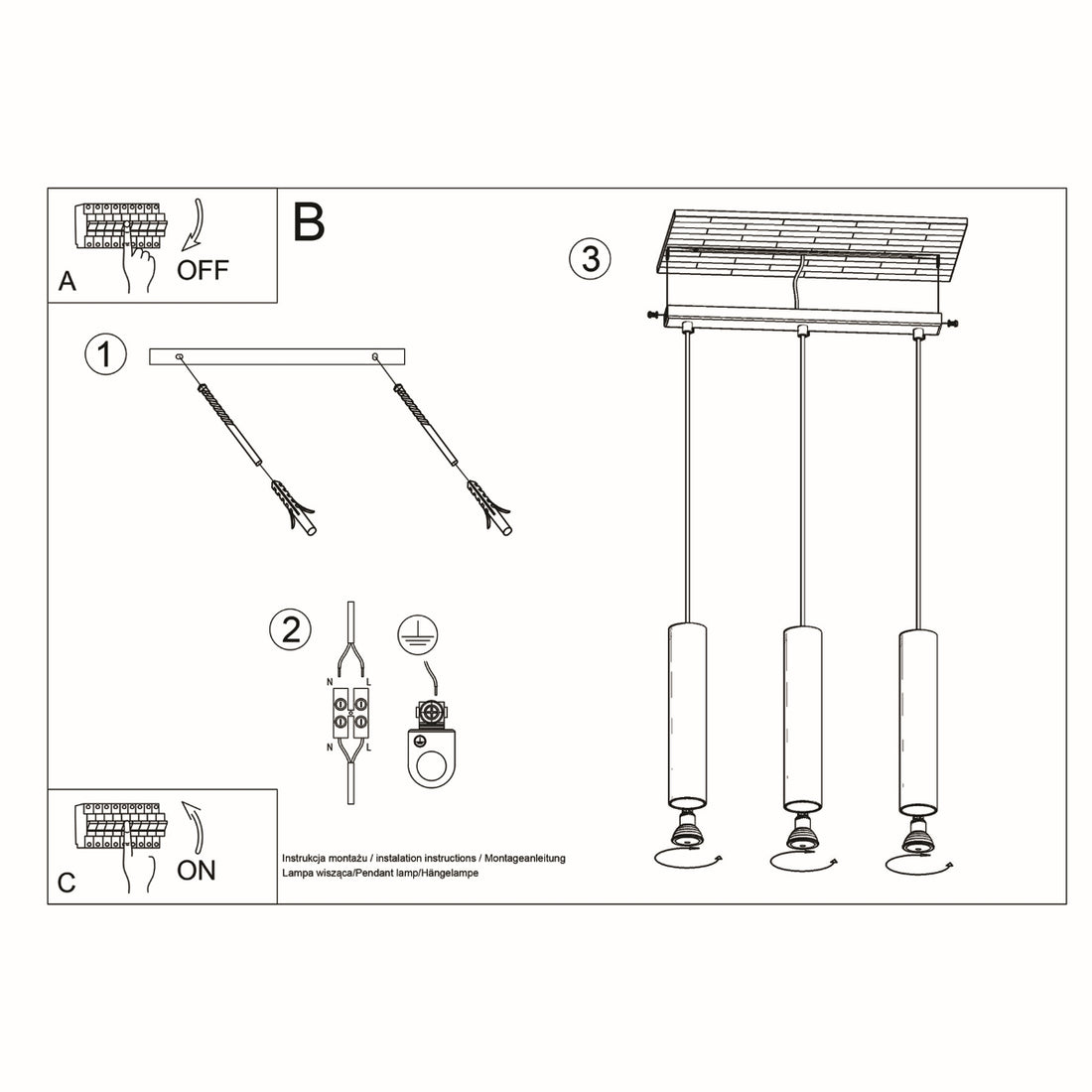 A
OFF

B

1

2

N L
N L

3

C
ON

Instrukcja montażu / instalation instructions / Montageanleitung
Lampa wisząca/Pendant lamp/Hängelampe