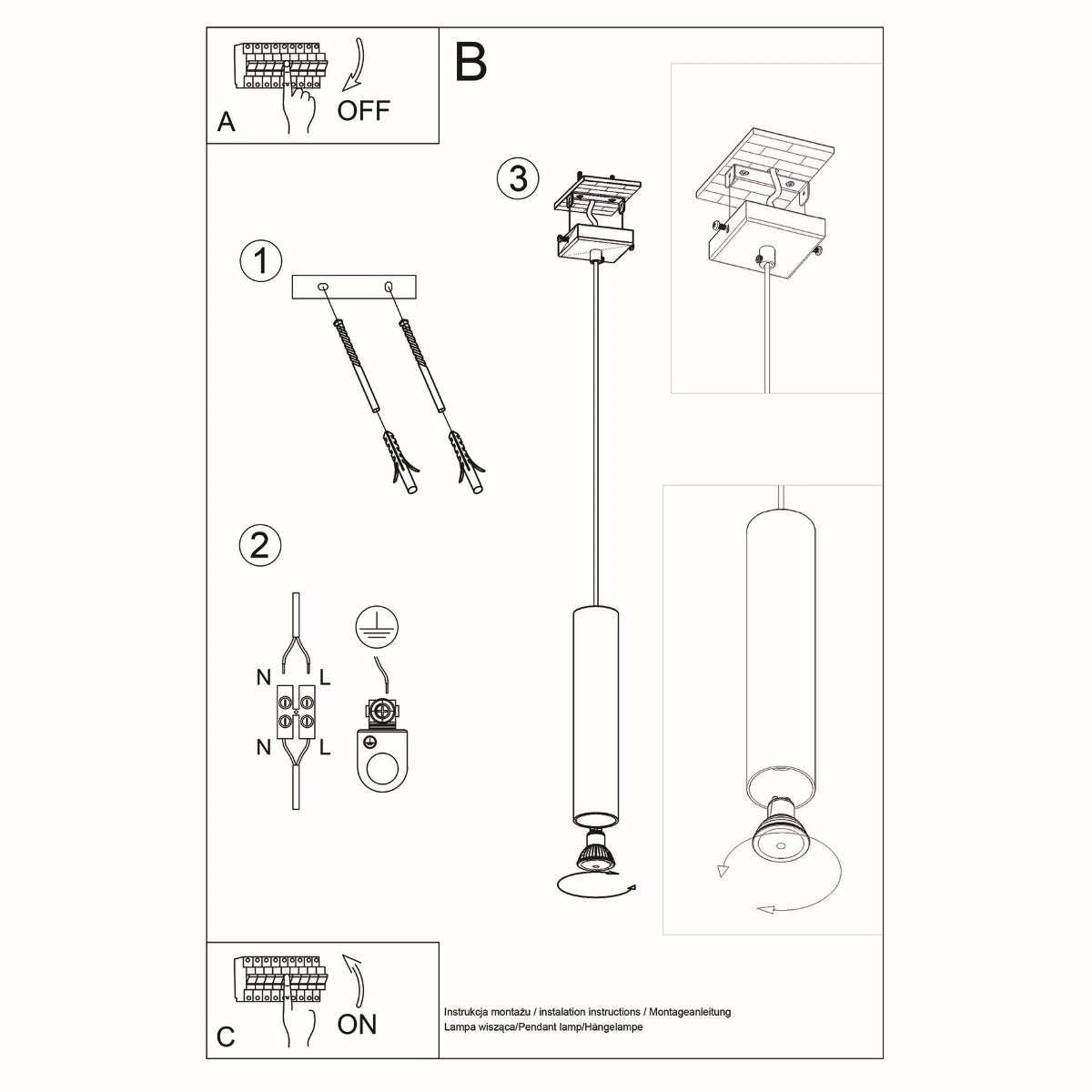 A
OFF

B

1

2

N L
N L

3

C
ON

Instrukcja montażu / instalation instructions / Montageanleitung
Lampa wisząca/Pendant lamp/Hängelampe