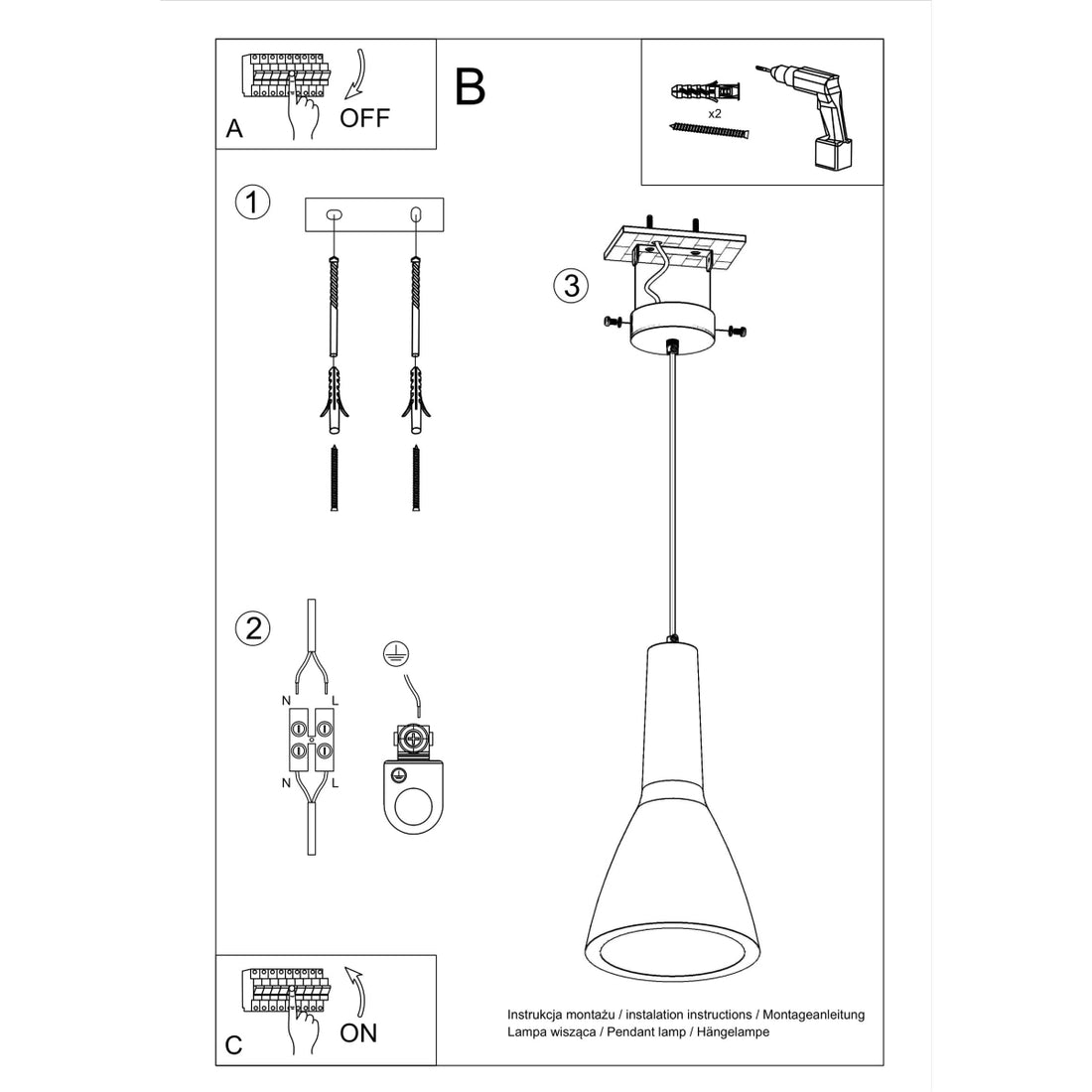 A
OFF

B

x2

1

3

2

N
L
N
L

C
ON

Instrukcja montażu / instalation instructions / Montageanleitung
Lampa wisząca / Pendant lamp / Hängelampe