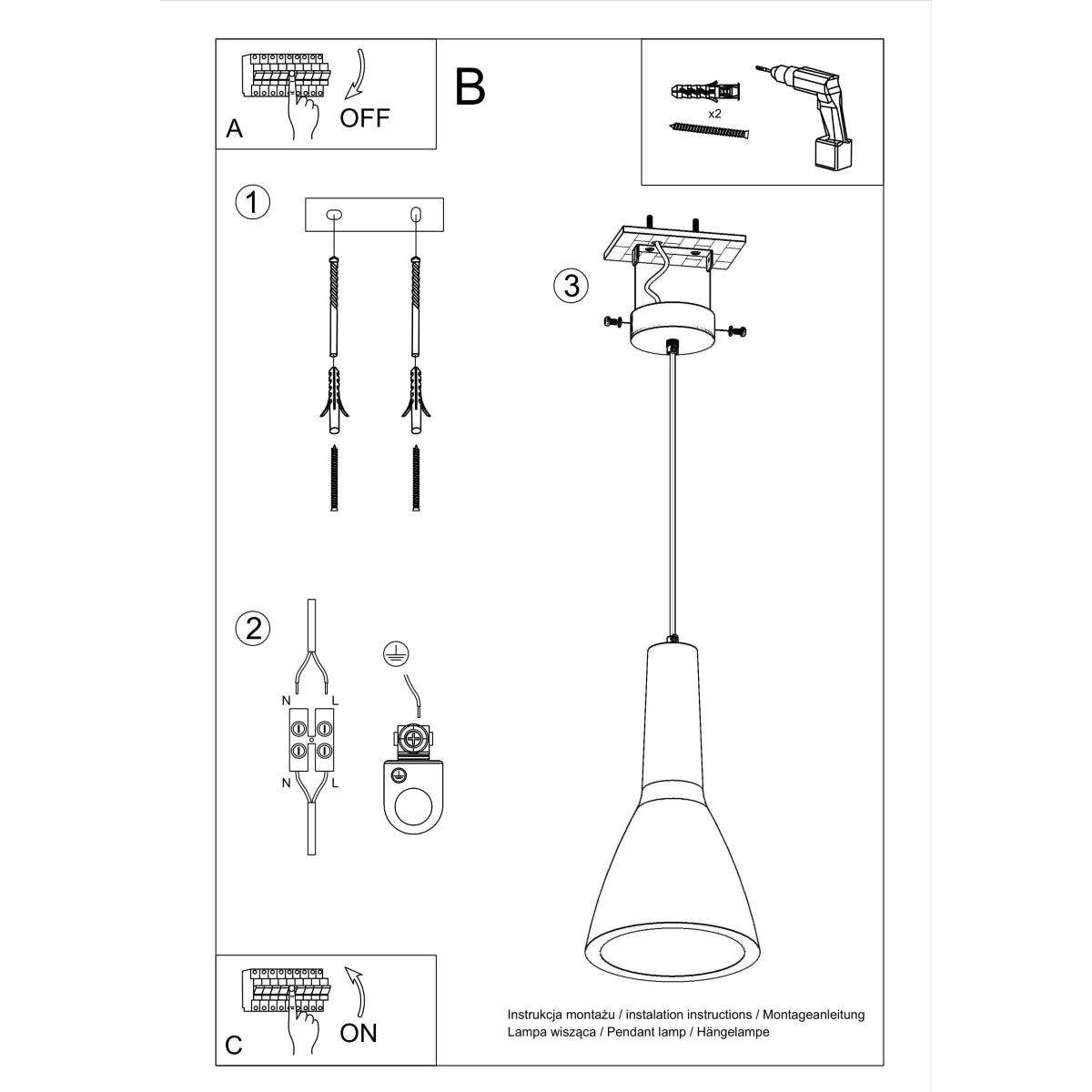 A
OFF

B

x2

1

3

2

N L

N L

C
ON

Instrukcja montażu / instalation instructions / Montageanleitung
Lampa wisząca / Pendant lamp / Hängelampe