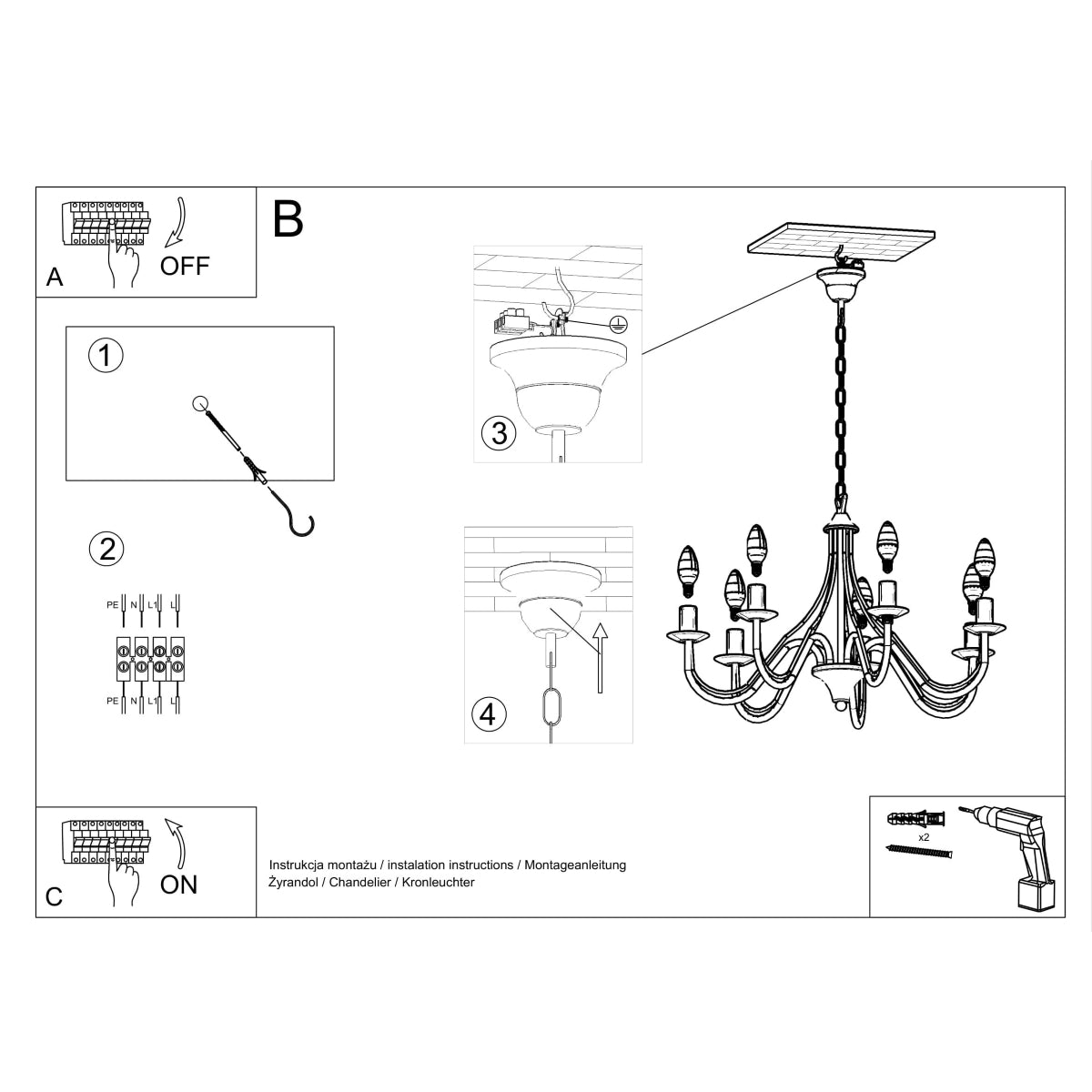 A
OFF

B

1

2

PE N L1 L

PE N L1 L

3

4

C
ON

Instrukcja montażu / instalation instructions / Montageanleitung
Żyrandol / Chandelier / Kronleuchter

x2