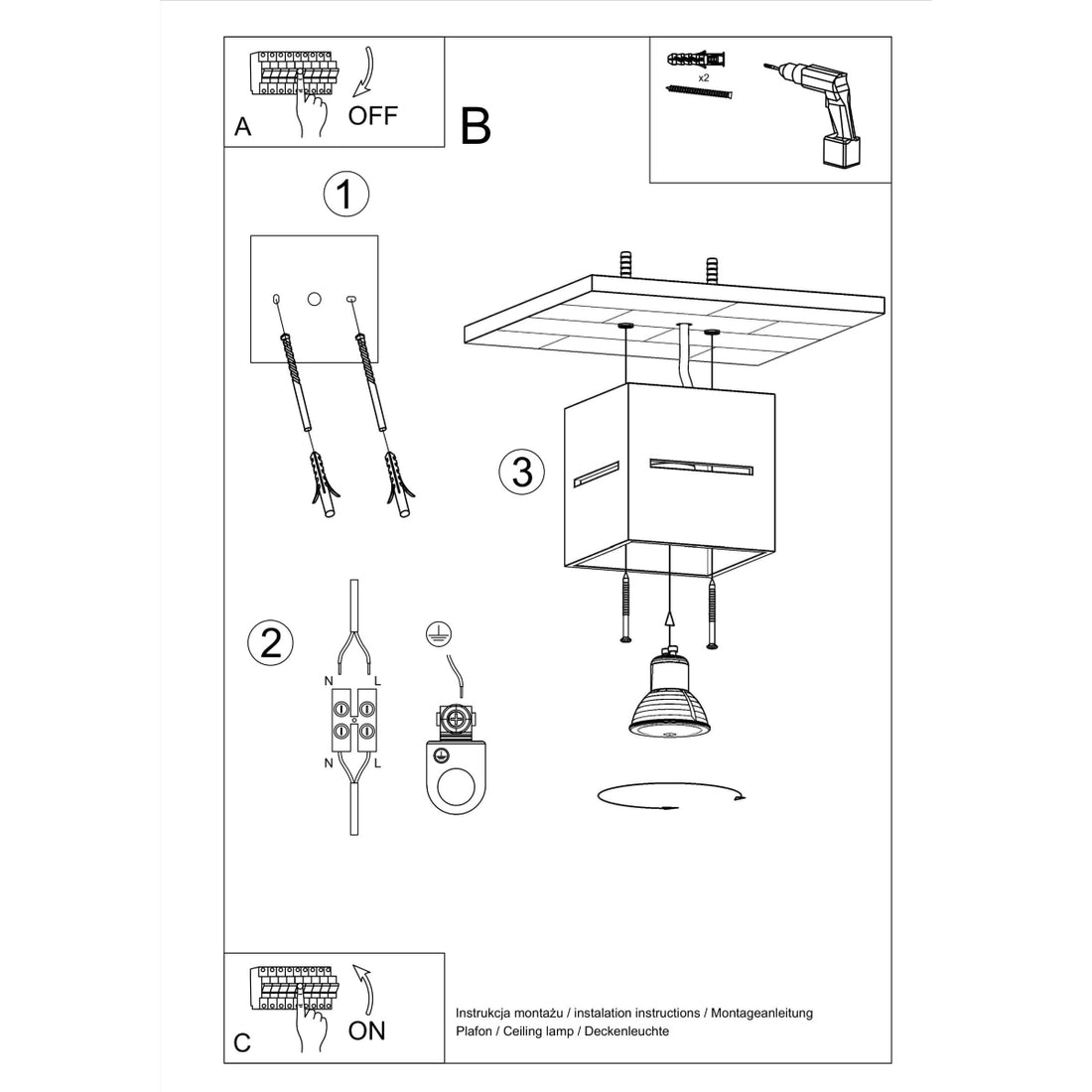 A
OFF

B

x2

1

3

2

N L

N L

C
ON

Instrukcja montażu / instalation instructions / Montageanleitung
Plafon / Ceiling lamp / Deckenleuchte