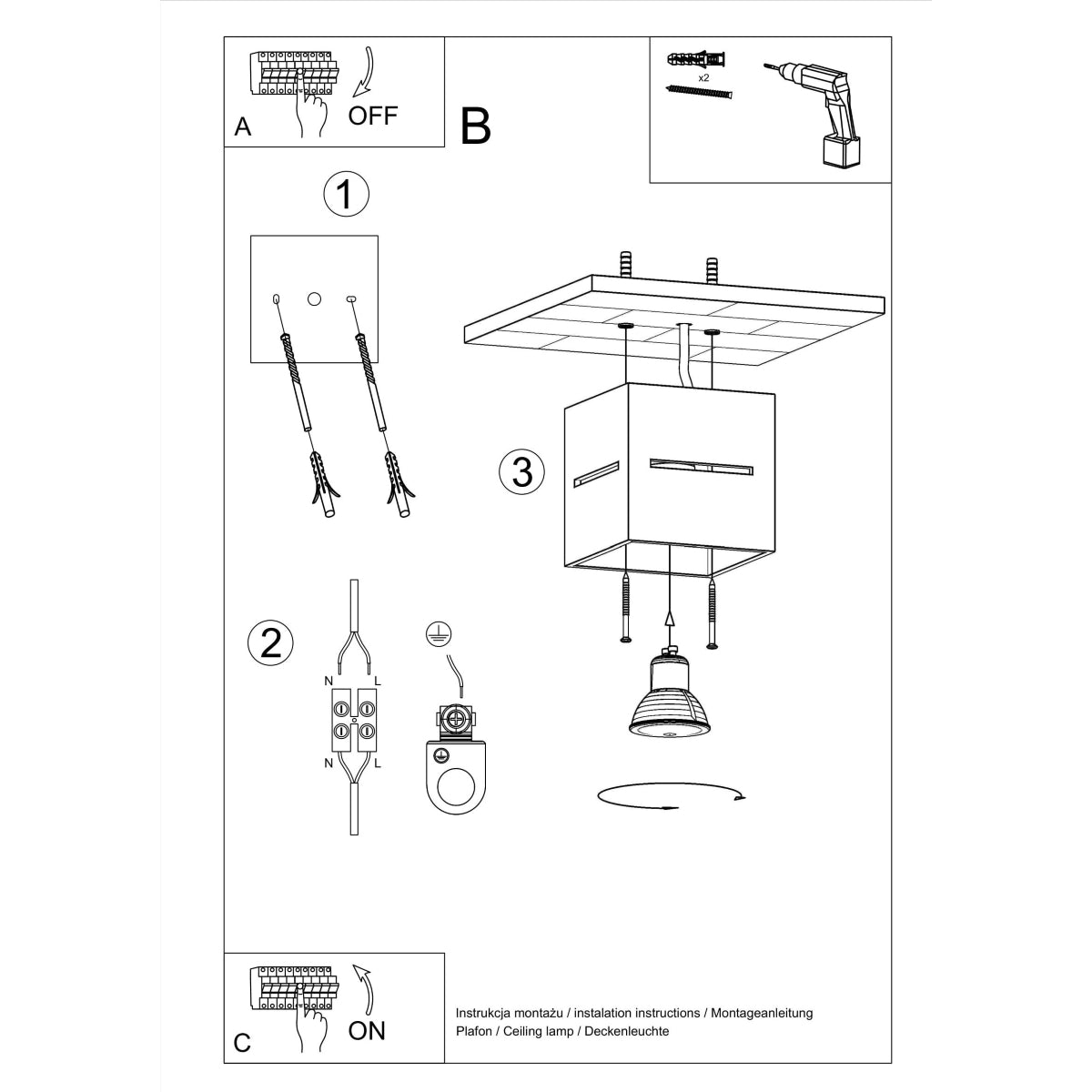 A
OFF

B

x2

1

3

2

N
L
N
L

C
ON

Instrukcja montażu / instalation instructions / Montageanleitung
Plafon / Ceiling lamp / Deckenleuchte