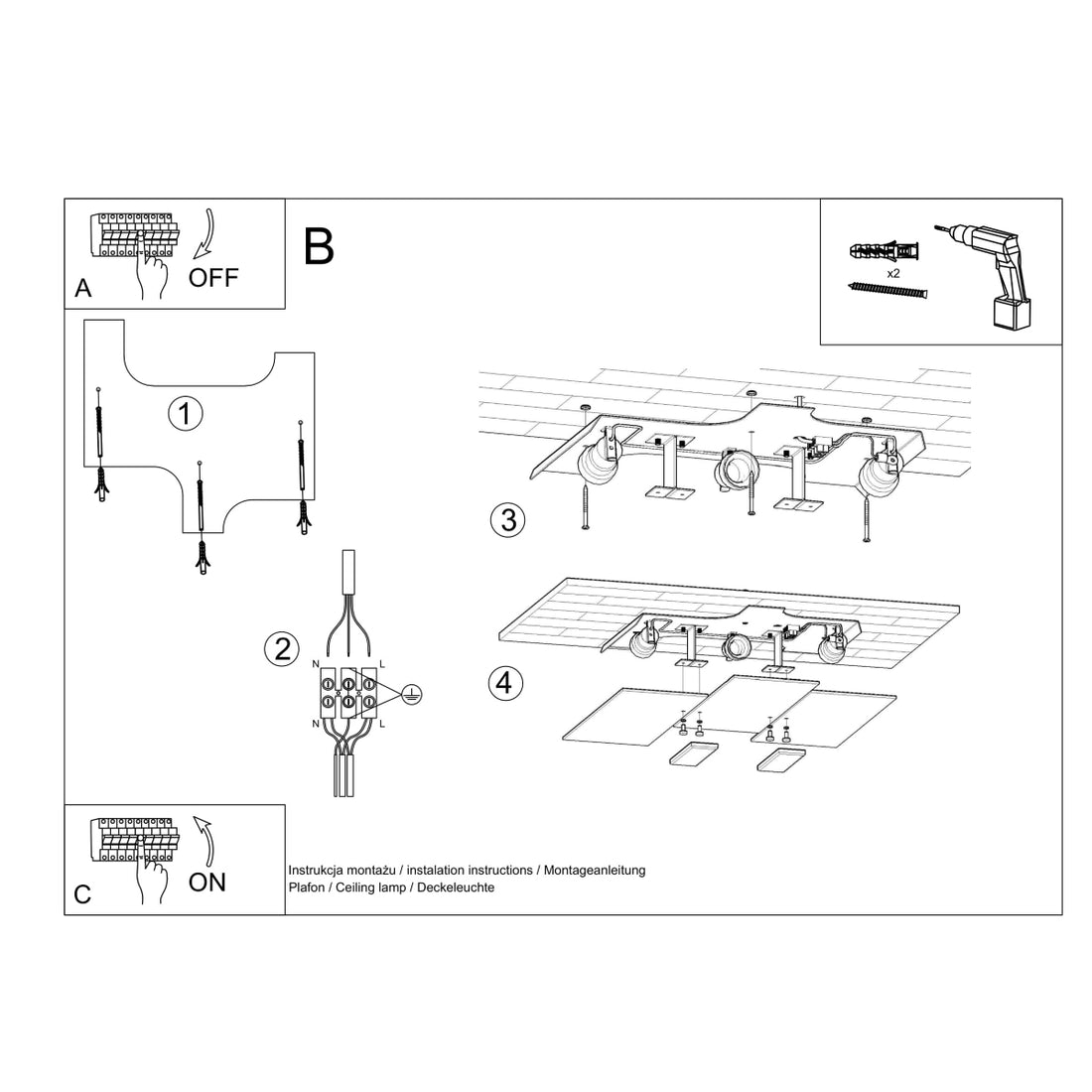 A
OFF

B

x2

1

2

N
L
N
L

3

4

C
ON

Instrukcja montażu / instalation instructions / Montageanleitung
Plafon / Ceiling lamp / Deckeleuchte