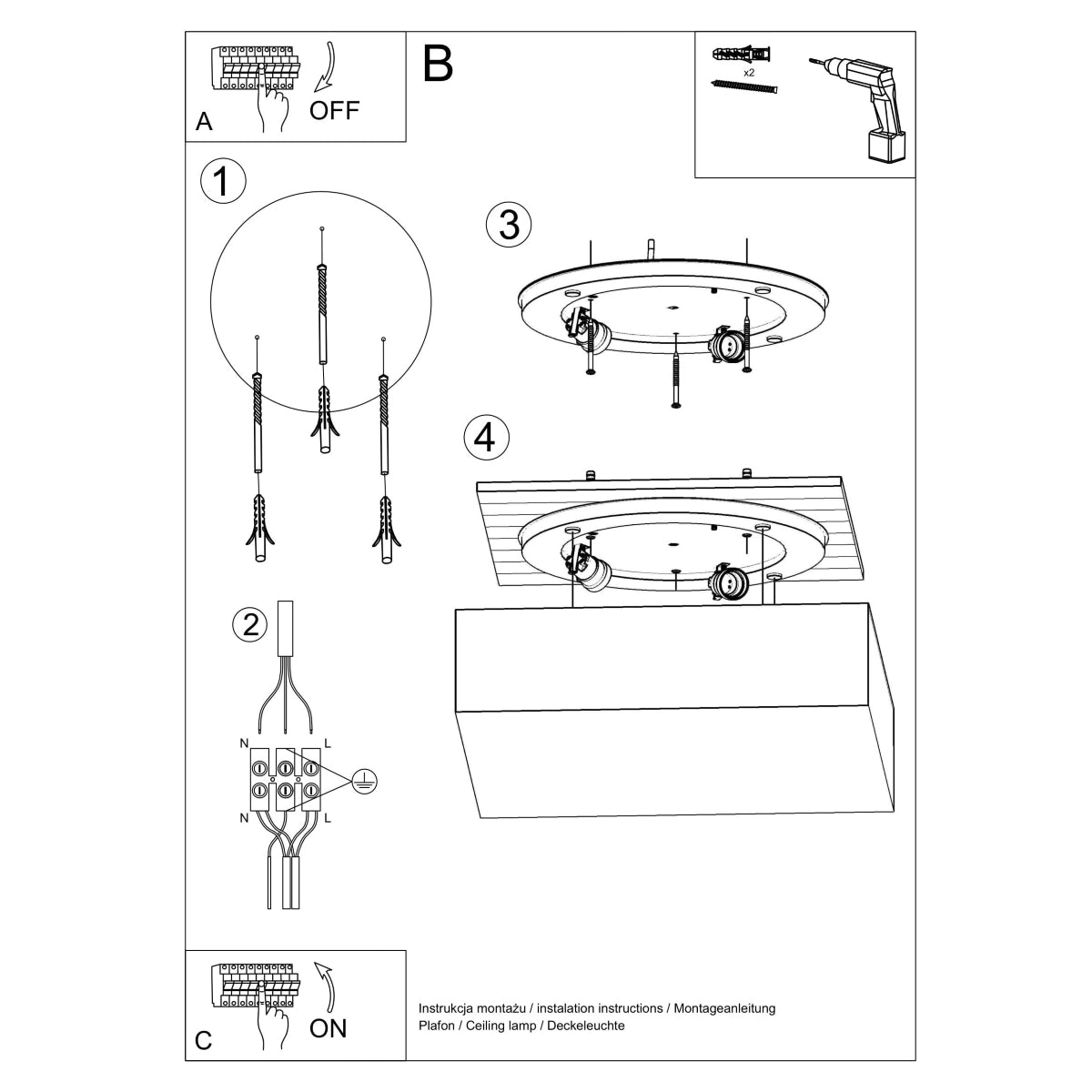 A OFF

B

x2

1

3

4

2

N L

N L

C ON

Instrukcja montażu / instalation instructions / Montageanleitung
Plafon / Ceiling lamp / Deckeleuchte