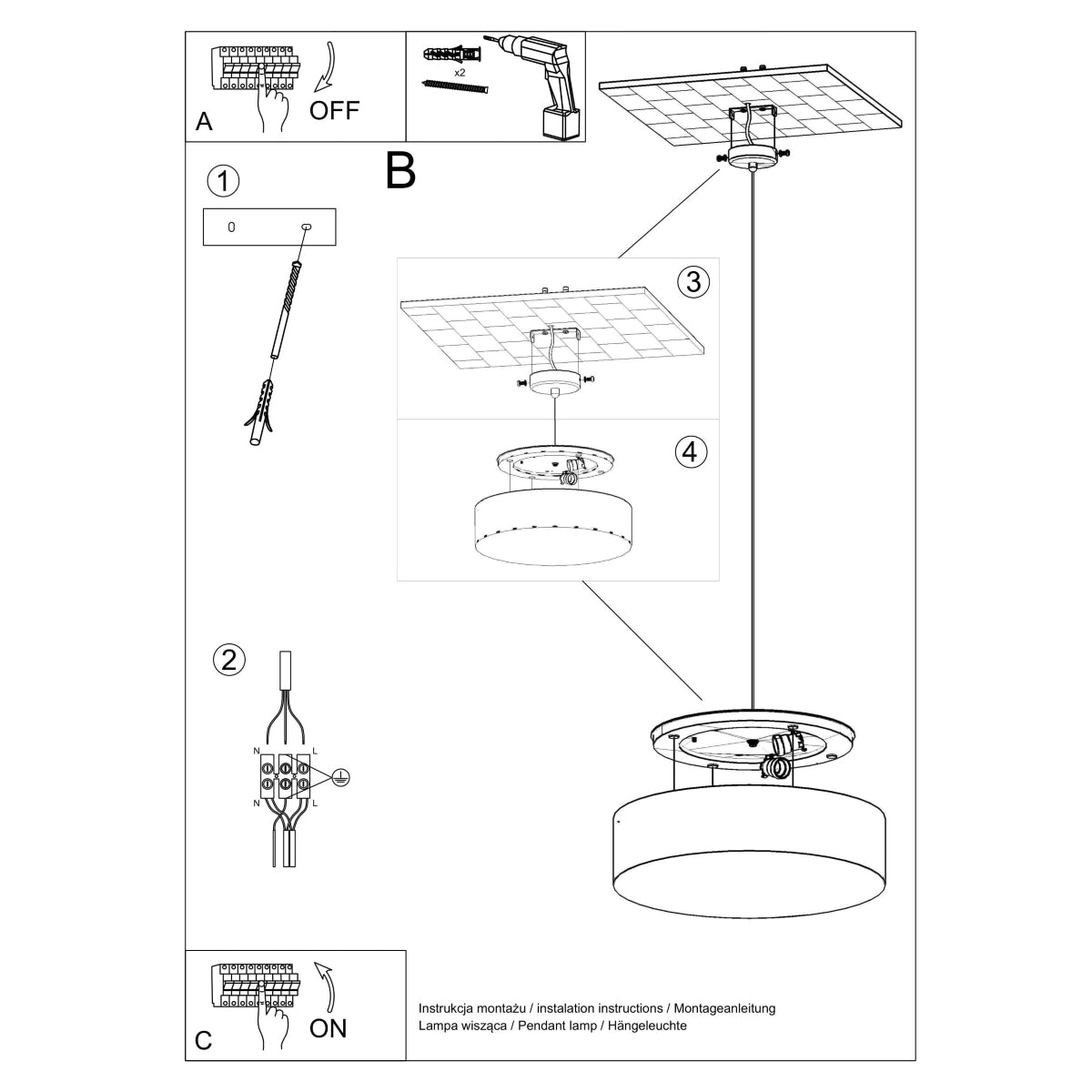 A
OFF

x2

B

1

3

4

2

N
L
N
L

C
ON

Instrukcja montażu / instalation instructions / Montageanleitung
Lampa wisząca / Pendant lamp / Hängeleuchte