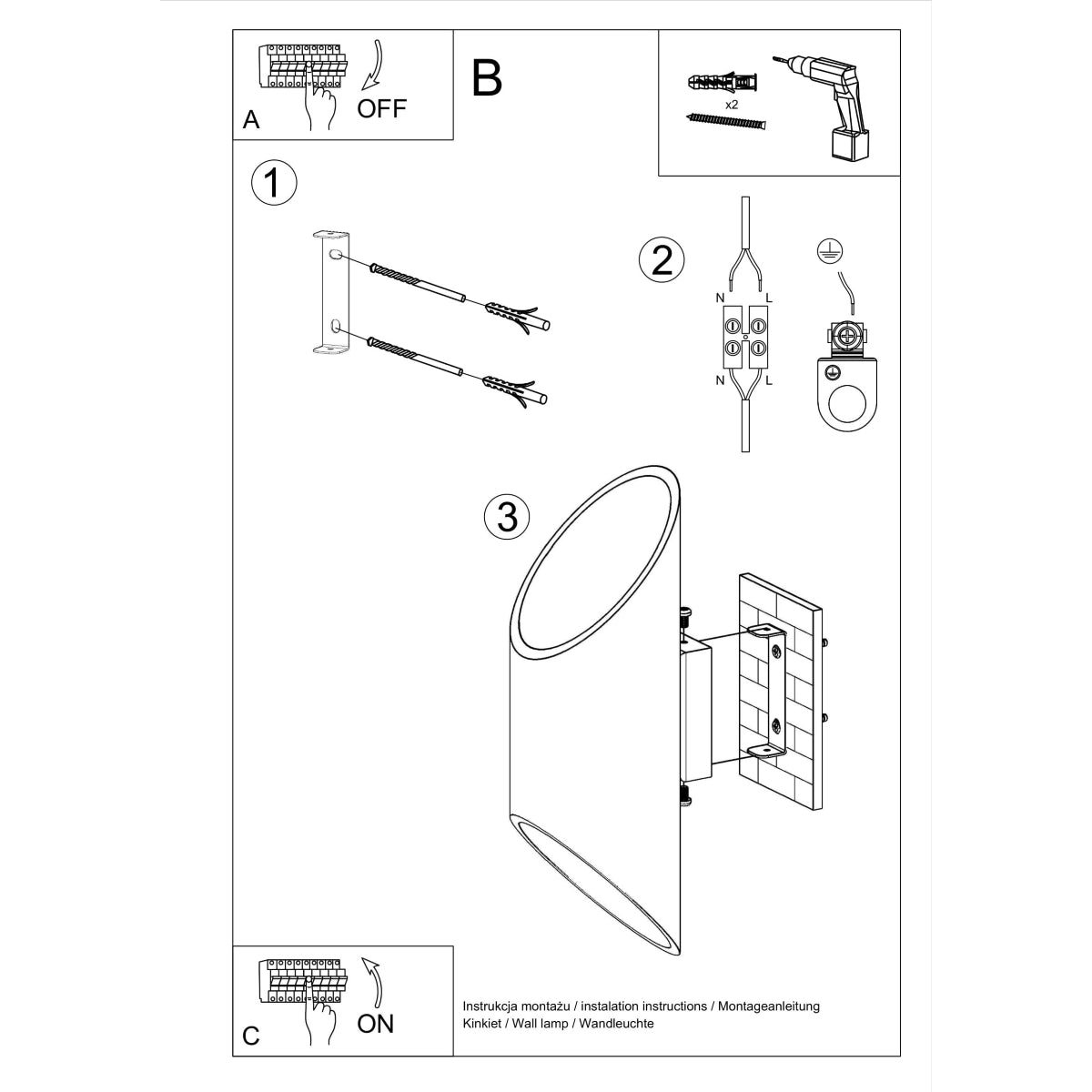 A
OFF

B

x2

1

2

N
L
N
L

3

C
ON

Instrukcja montażu / instalation instructions / Montageanleitung
Kinkiet / Wall lamp / Wandleuchte