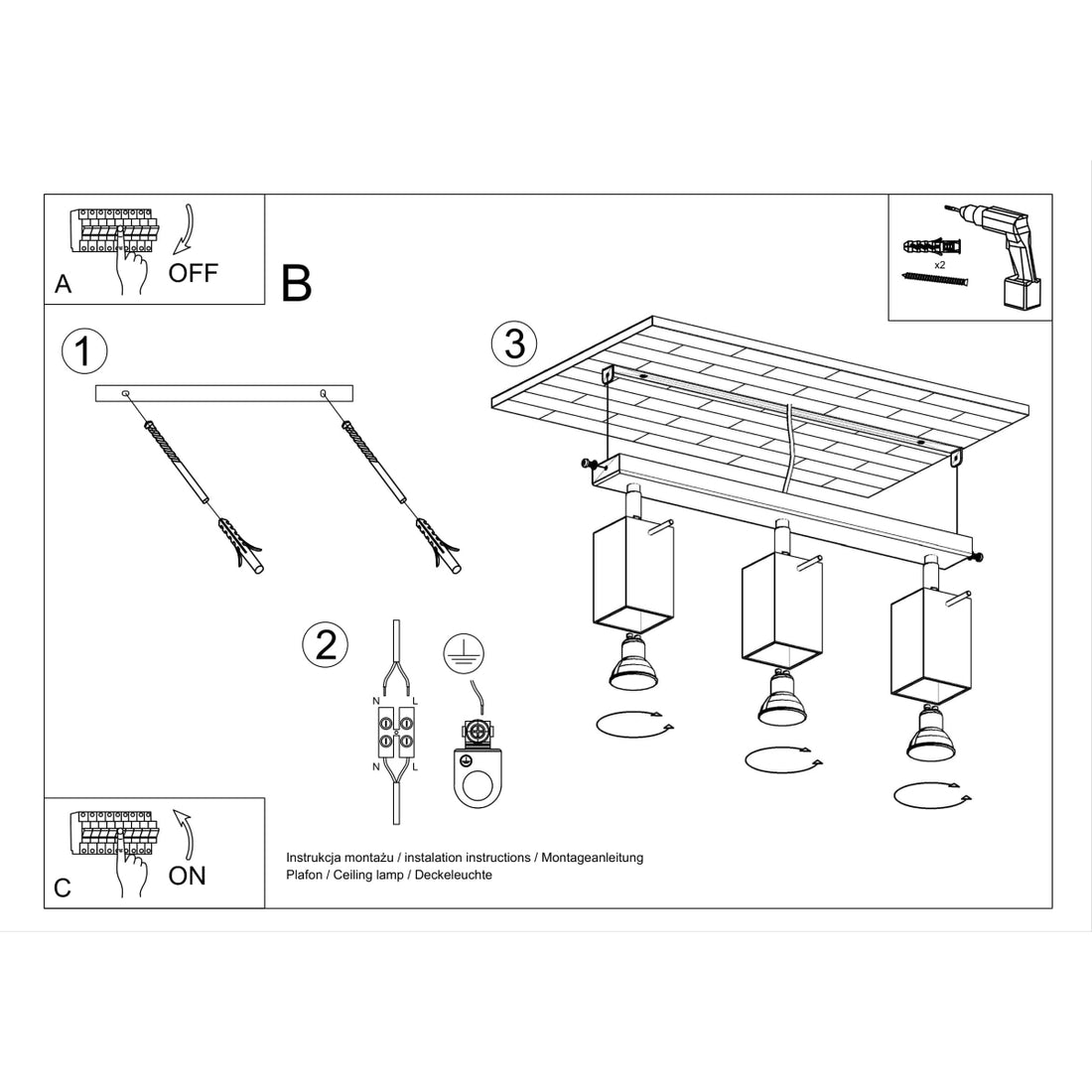 A
OFF

B

x2

1

3

2

N
L
N
L

C
ON

Instrukcja montażu / instalation instructions / Montageanleitung
Plafon / Ceiling lamp / Deckeleuchte