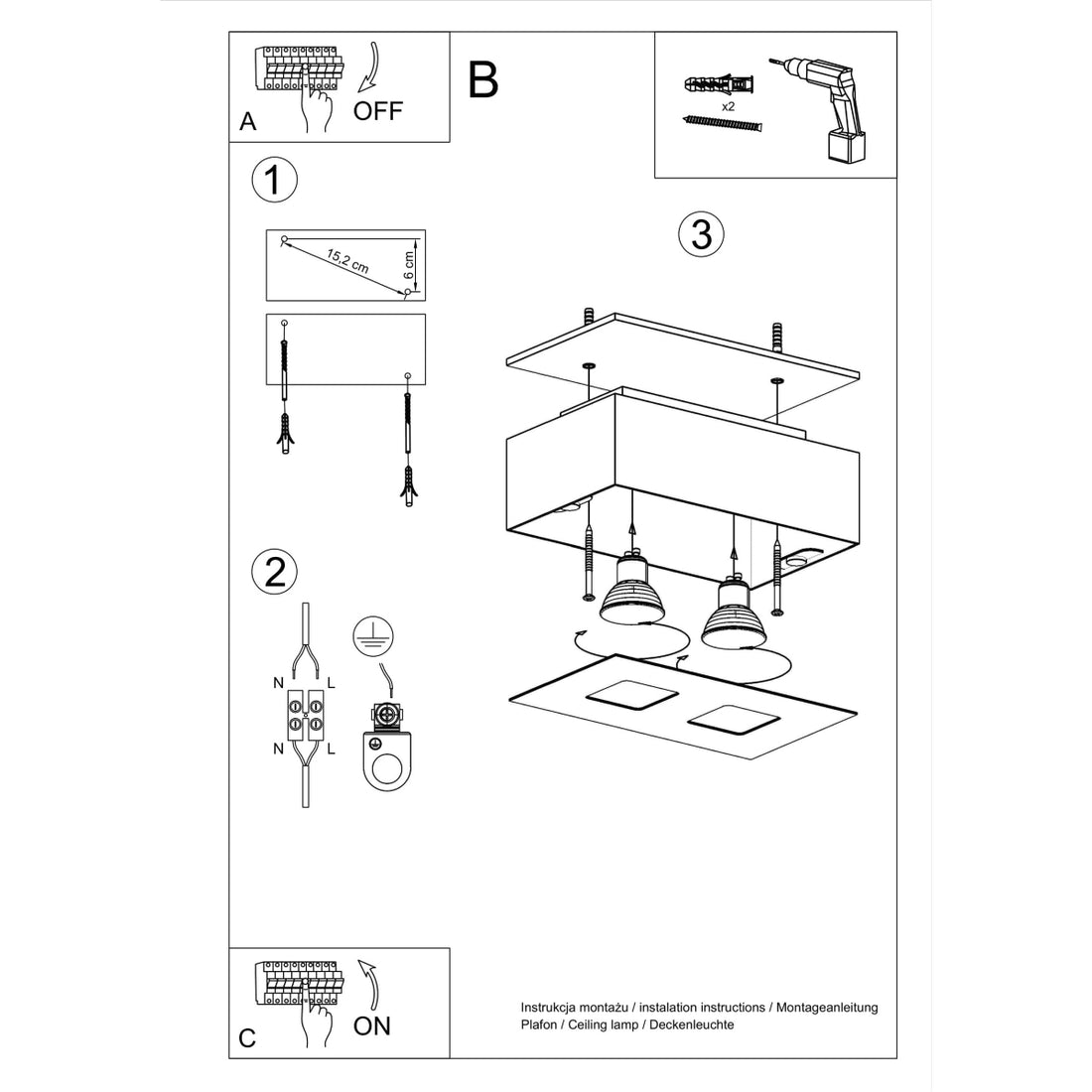 A
OFF

B

x2

1

15,2 cm
6 cm

3

2

N
L
N
L

C
ON

Instrukcja montażu / instalation instructions / Montageanleitung
Plafon / Ceiling lamp / Deckenleuchte